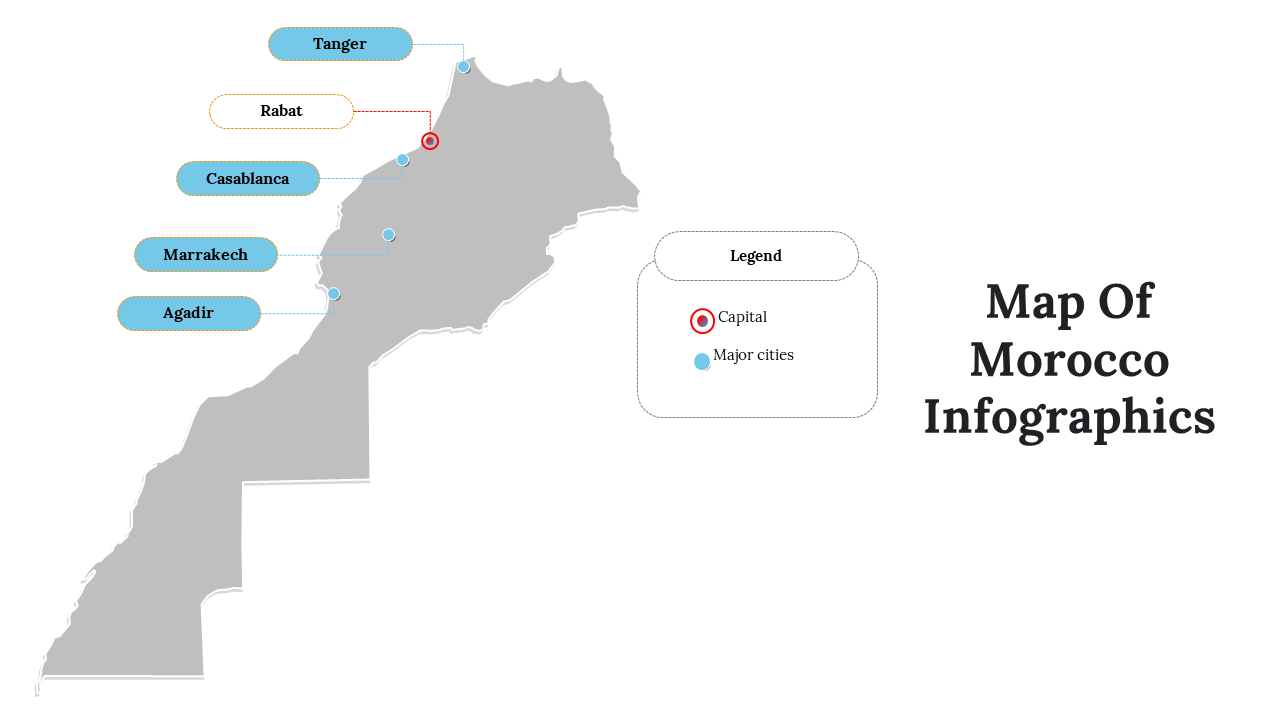 Tanger

Rabat

Casablanca

Marrakech

Agadir

Legend

Capital

Major cities

Map Of Morocco Infographics