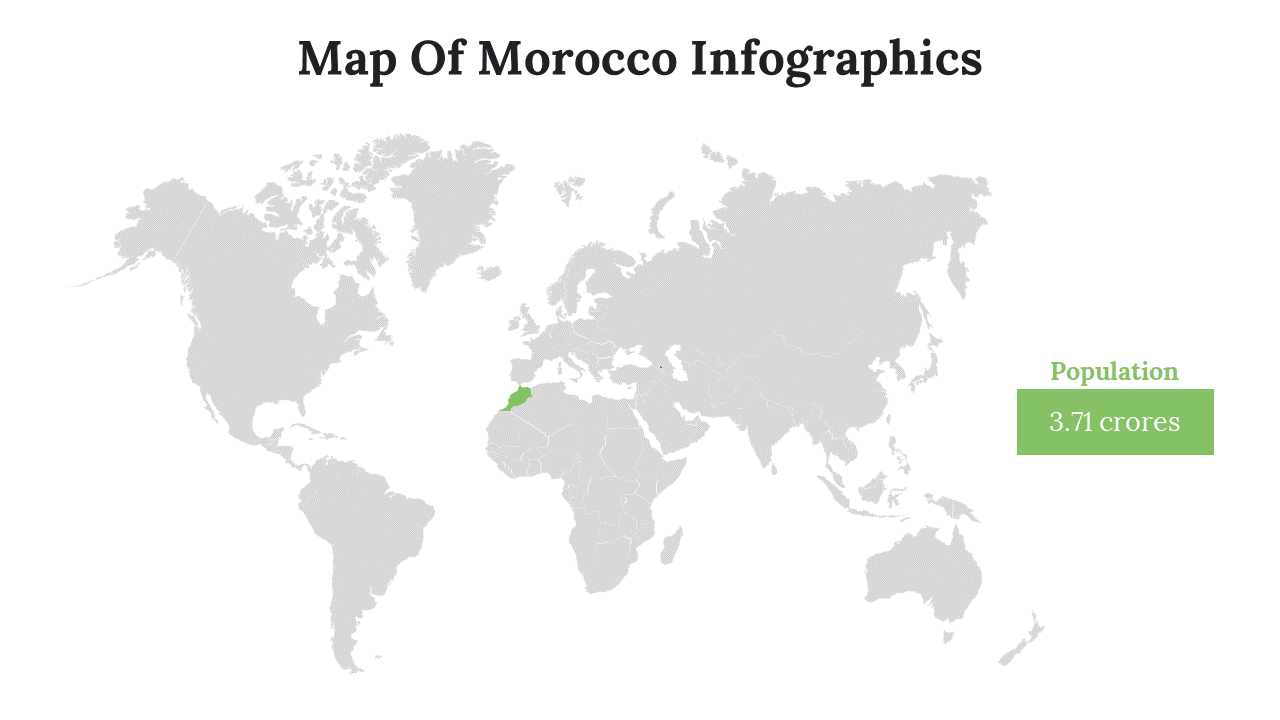 Map Of Morocco Infographics

Population

3.71 crores