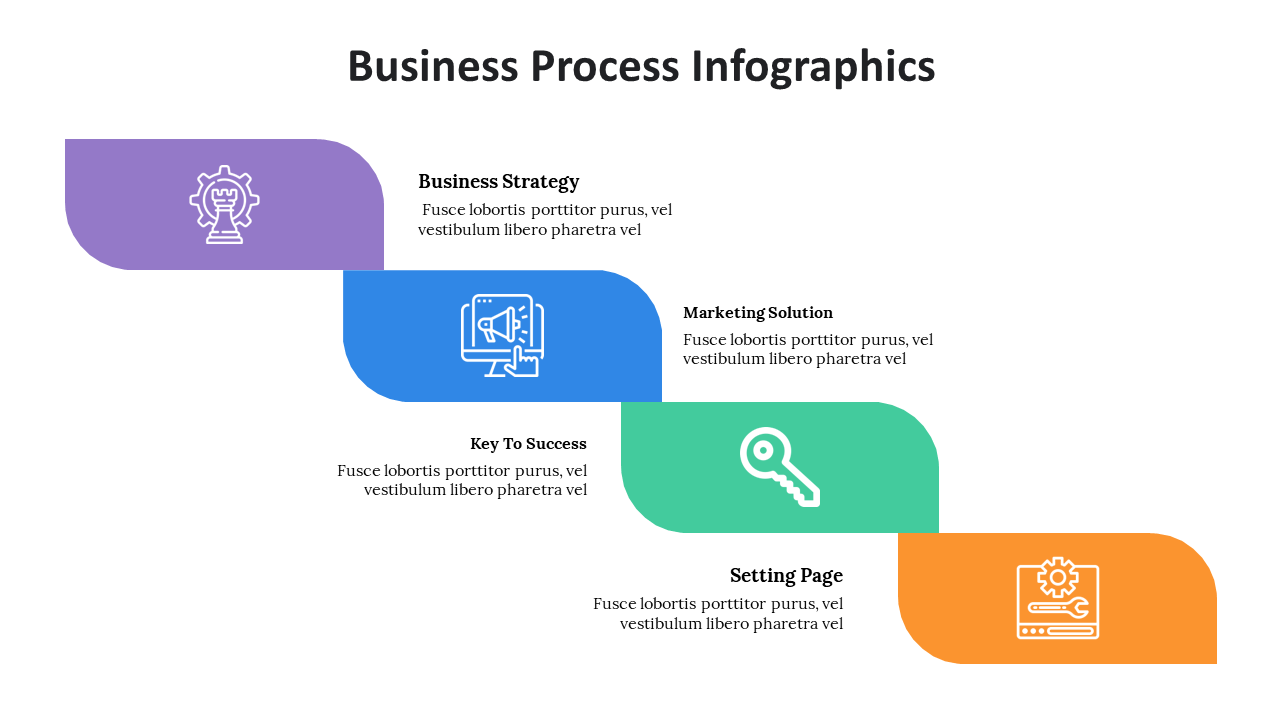 Business Process Infographics

Business Strategy

Fusce lobortis porttitor purus, vel vestibulum libero pharetra vel

Marketing Solution

Fusce lobortis porttitor purus, vel vestibulum libero pharetra vel

Key To Success

Fusce lobortis porttitor purus, vel vestibulum libero pharetra vel

Setting Page

Fusce lobortis porttitor purus, vel vestibulum libero pharetra vel