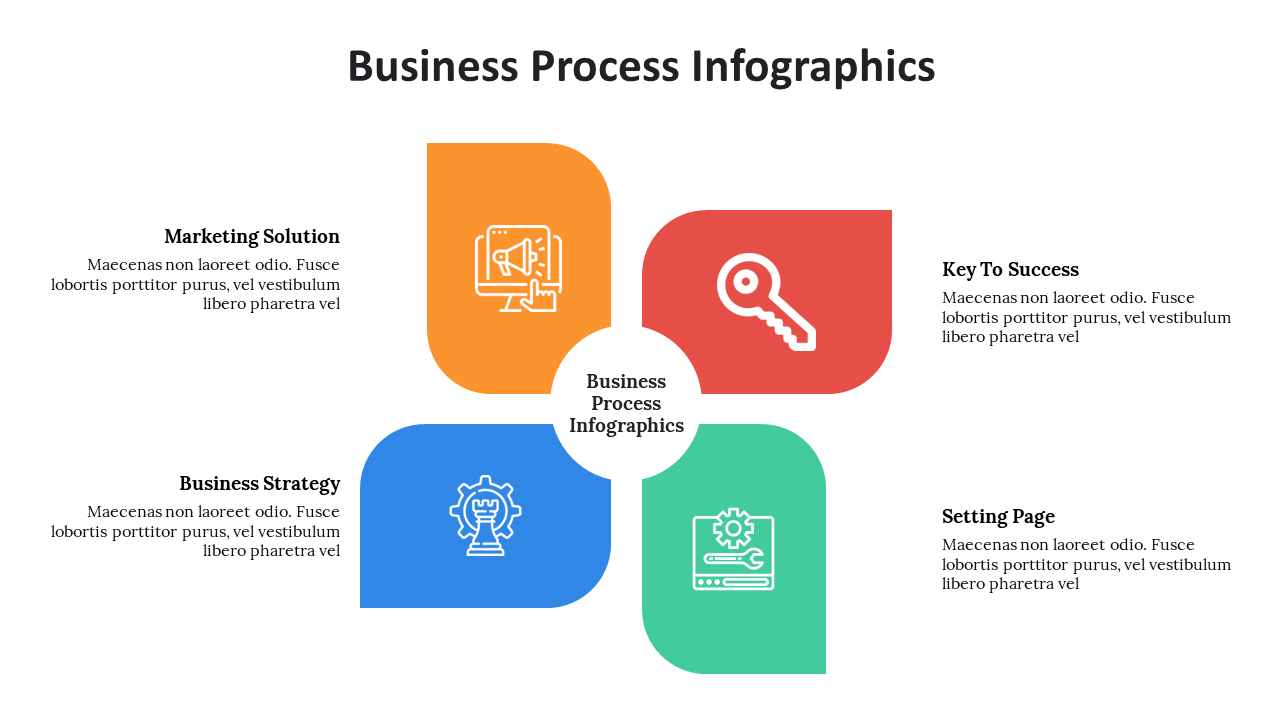 Business Process Infographics

Marketing Solution
Maecenas non laoreet odio. Fusce lobortis porttitor purus, vel vestibulum libero pharetra vel

Business Strategy
Maecenas non laoreet odio. Fusce lobortis porttitor purus, vel vestibulum libero pharetra vel

Business Process Infographics

Key To Success
Maecenas non laoreet odio. Fusce lobortis porttitor purus, vel vestibulum libero pharetra vel

Setting Page
Maecenas non laoreet odio. Fusce lobortis porttitor purus, vel vestibulum libero pharetra vel