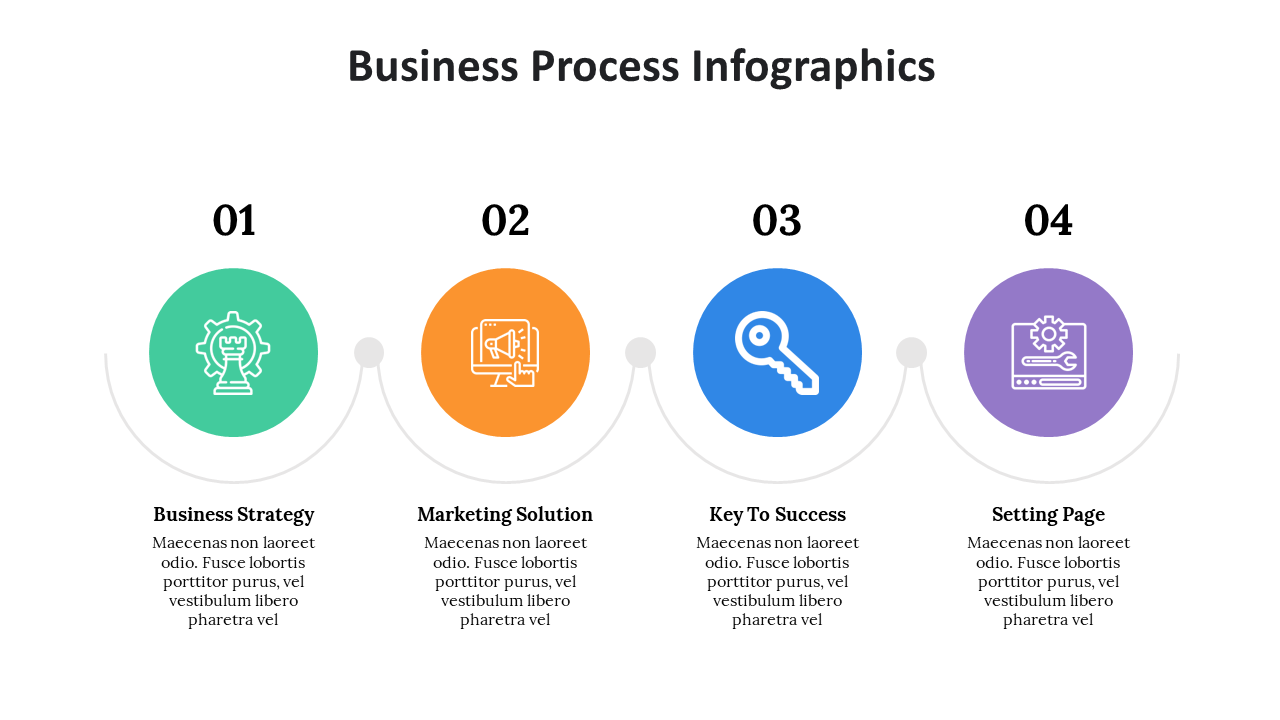 Business Process Infographics

01

Business Strategy

Maecenas non laoreet odio. Fusce lobortis porttitor purus, vel vestibulum libero pharetra vel

02

Marketing Solution

Maecenas non laoreet odio. Fusce lobortis porttitor purus, vel vestibulum libero pharetra vel

03

Key To Success

Maecenas non laoreet odio. Fusce lobortis porttitor purus, vel vestibulum libero pharetra vel

04

Setting Page

Maecenas non laoreet odio. Fusce lobortis porttitor purus, vel vestibulum libero pharetra vel