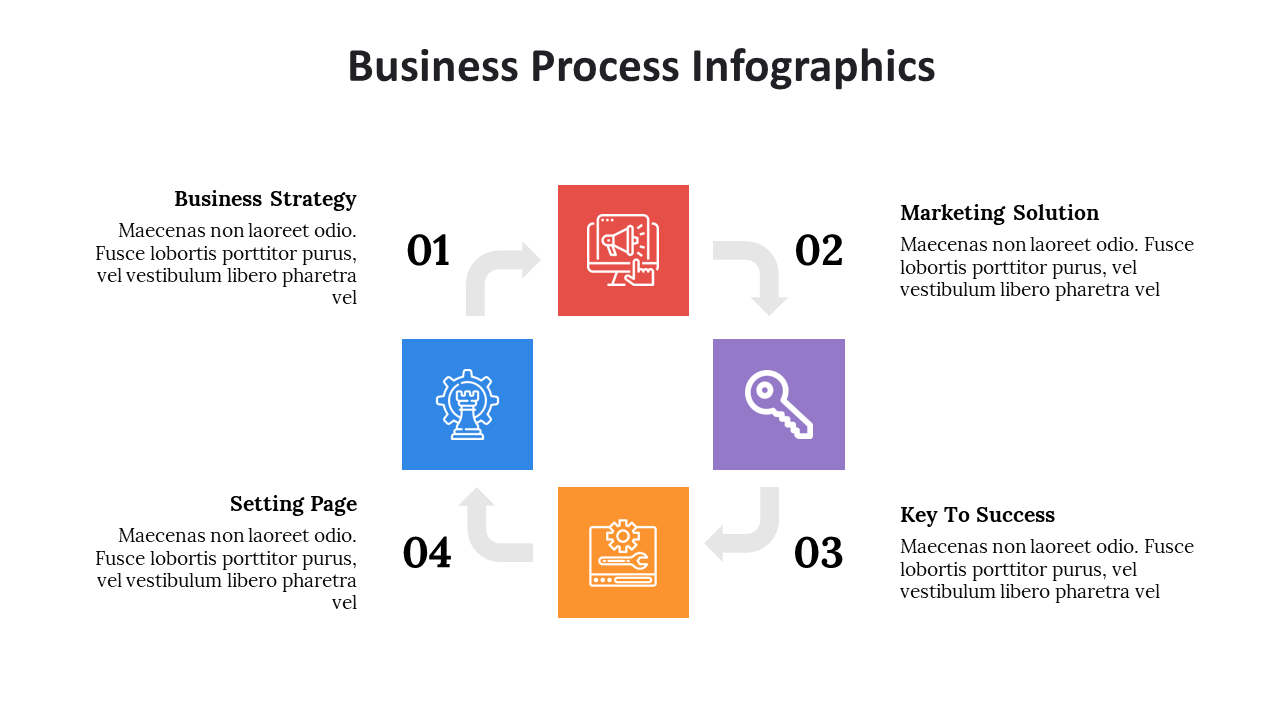 Business Process Infographics

Business Strategy

Maecenas non laoreet odio. Fusce lobortis porttitor purus, vel vestibulum libero pharetra vel

01

02

Marketing Solution

Maecenas non laoreet odio. Fusce lobortis porttitor purus, vel vestibulum libero pharetra vel

Setting Page

Maecenas non laoreet odio. Fusce lobortis porttitor purus, vel vestibulum libero pharetra vel

04

03

Key To Success

Maecenas non laoreet odio. Fusce lobortis porttitor purus, vel vestibulum libero pharetra vel