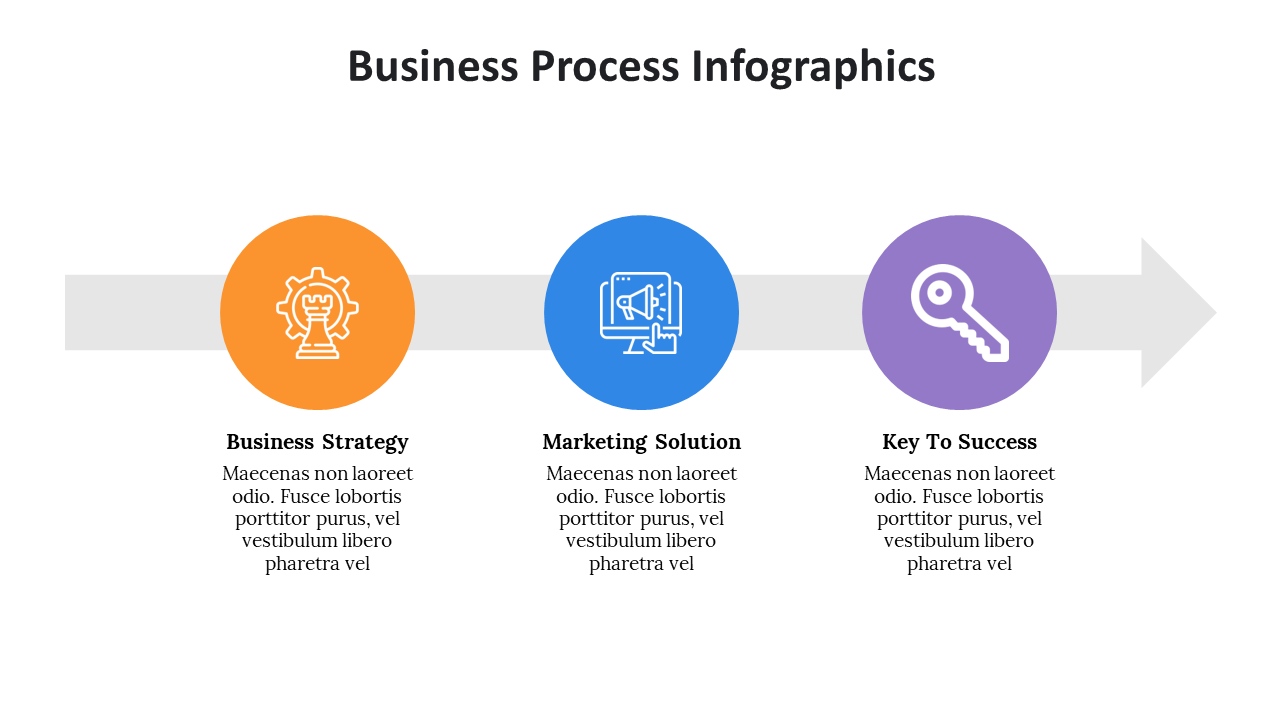 Business Process Infographics

Business Strategy
Maecenas non laoreet odio. Fusce lobortis porttitor purus, vel vestibulum libero pharetra vel

Marketing Solution
Maecenas non laoreet odio. Fusce lobortis porttitor purus, vel vestibulum libero pharetra vel

Key To Success
Maecenas non laoreet odio. Fusce lobortis porttitor purus, vel vestibulum libero pharetra vel