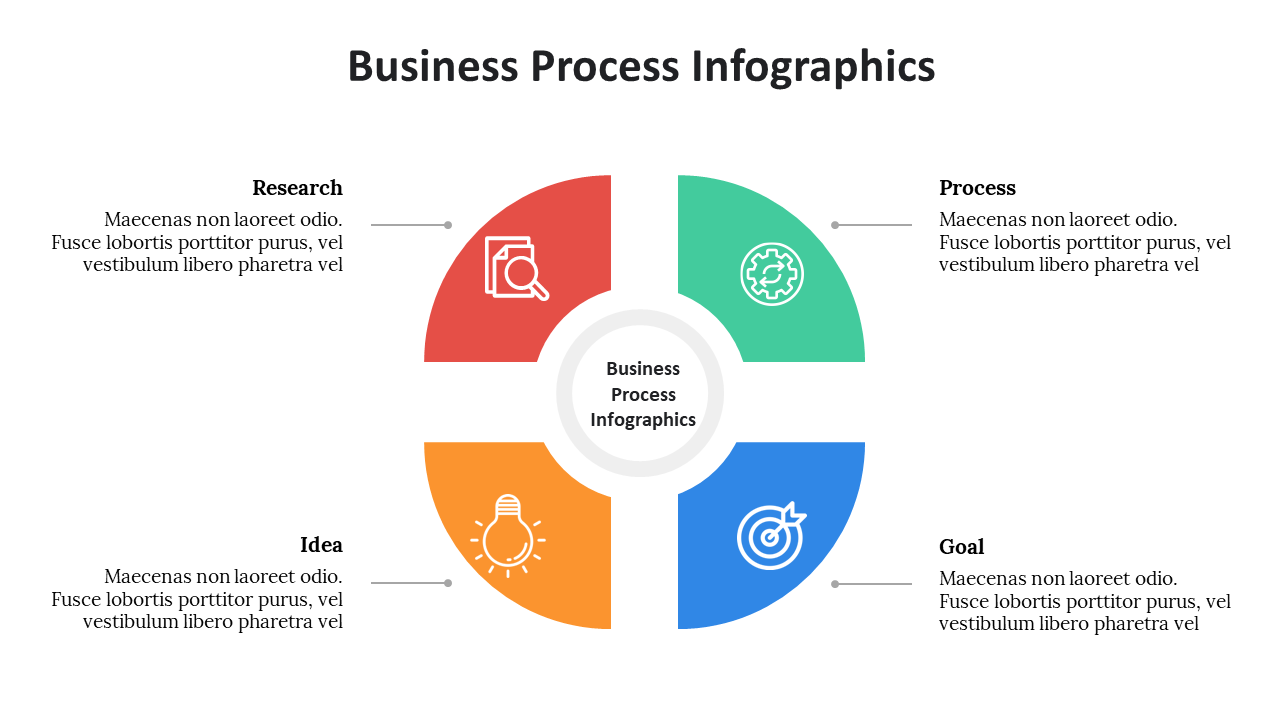 Business Process Infographics

Research
Maecenas non laoreet odio. Fusce lobortis porttitor purus, vel vestibulum libero pharetra vel

Process
Maecenas non laoreet odio. Fusce lobortis porttitor purus, vel vestibulum libero pharetra vel

Business Process Infographics

Idea
Maecenas non laoreet odio. Fusce lobortis porttitor purus, vel vestibulum libero pharetra vel

Goal
Maecenas non laoreet odio. Fusce lobortis porttitor purus, vel vestibulum libero pharetra vel