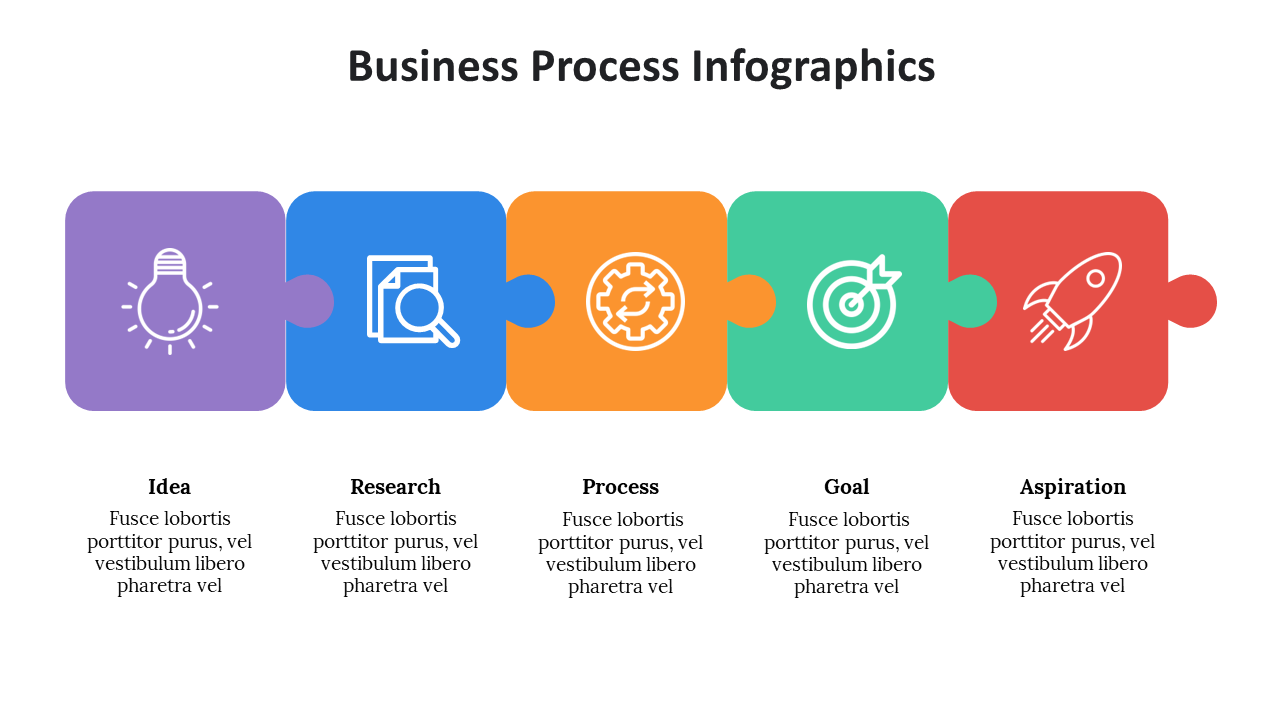 Business Process Infographics

Idea
Fusce lobortis porttitor purus, vel vestibulum libero pharetra vel

Research
Fusce lobortis porttitor purus, vel vestibulum libero pharetra vel

Process
Fusce lobortis porttitor purus, vel vestibulum libero pharetra vel

Goal
Fusce lobortis porttitor purus, vel vestibulum libero pharetra vel

Aspiration
Fusce lobortis porttitor purus, vel vestibulum libero pharetra vel