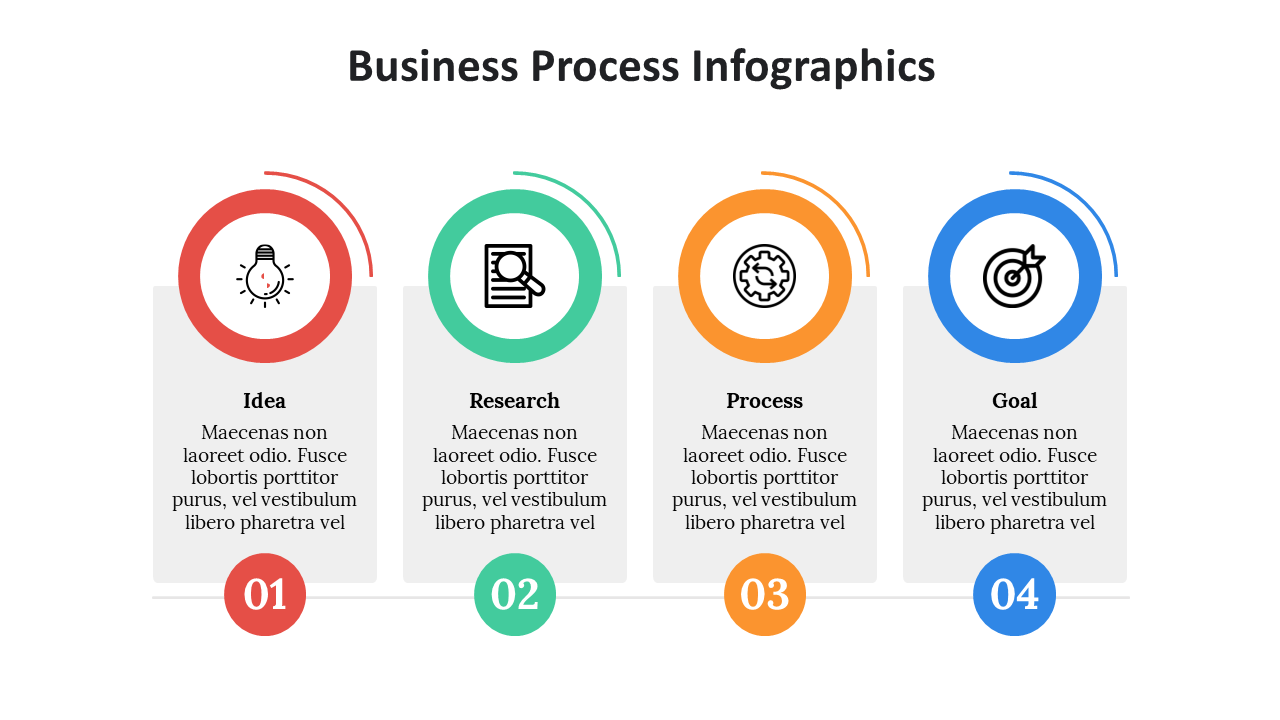 Business Process Infographics

Idea

Maecenas non laoreet odio. Fusce lobortis porttitor purus, vel vestibulum libero pharetra vel

01

Research

Maecenas non laoreet odio. Fusce lobortis porttitor purus, vel vestibulum libero pharetra vel

02

Process

Maecenas non laoreet odio. Fusce lobortis porttitor purus, vel vestibulum libero pharetra vel

03

Goal

Maecenas non laoreet odio. Fusce lobortis porttitor purus, vel vestibulum libero pharetra vel

04