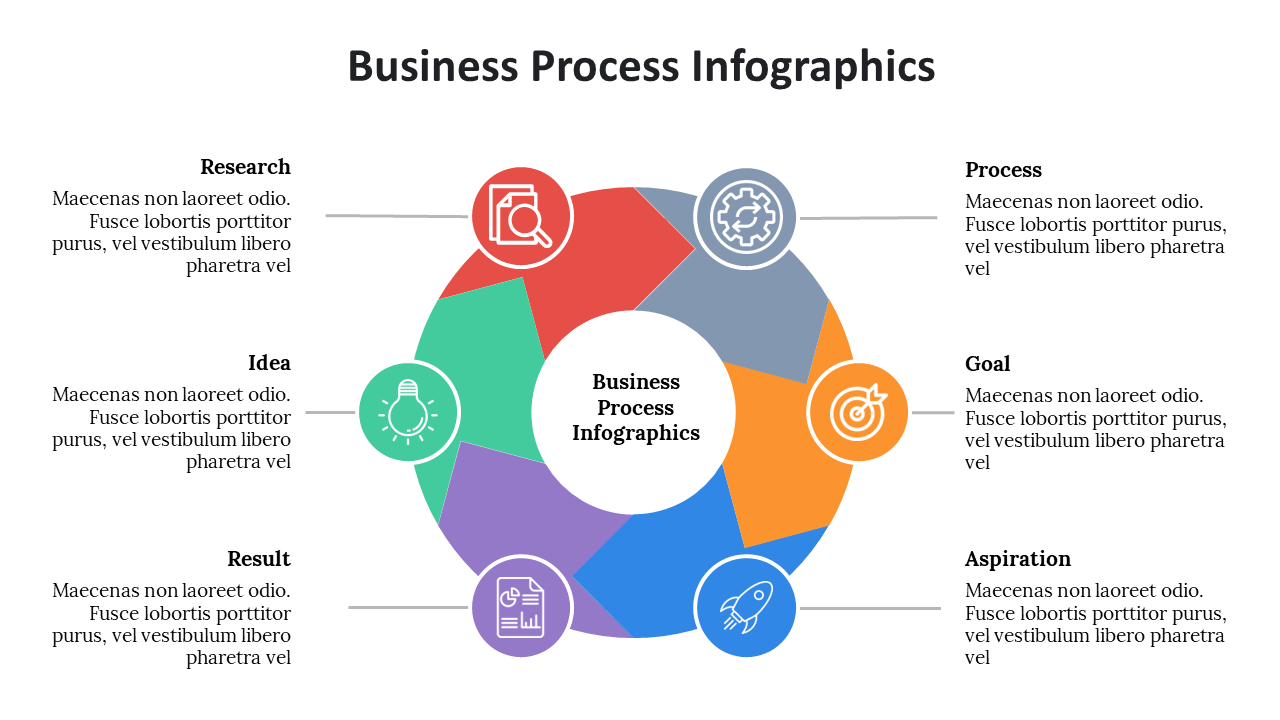 Business Process Infographics

Research
Maecenas non laoreet odio. Fusce lobortis porttitor purus, vel vestibulum libero pharetra vel

Idea
Maecenas non laoreet odio. Fusce lobortis porttitor purus, vel vestibulum libero pharetra vel

Result
Maecenas non laoreet odio. Fusce lobortis porttitor purus, vel vestibulum libero pharetra vel

Business Process Infographics

Process
Maecenas non laoreet odio. Fusce lobortis porttitor purus, vel vestibulum libero pharetra vel

Goal
Maecenas non laoreet odio. Fusce lobortis porttitor purus, vel vestibulum libero pharetra vel

Aspiration
Maecenas non laoreet odio. Fusce lobortis porttitor purus, vel vestibulum libero pharetra vel