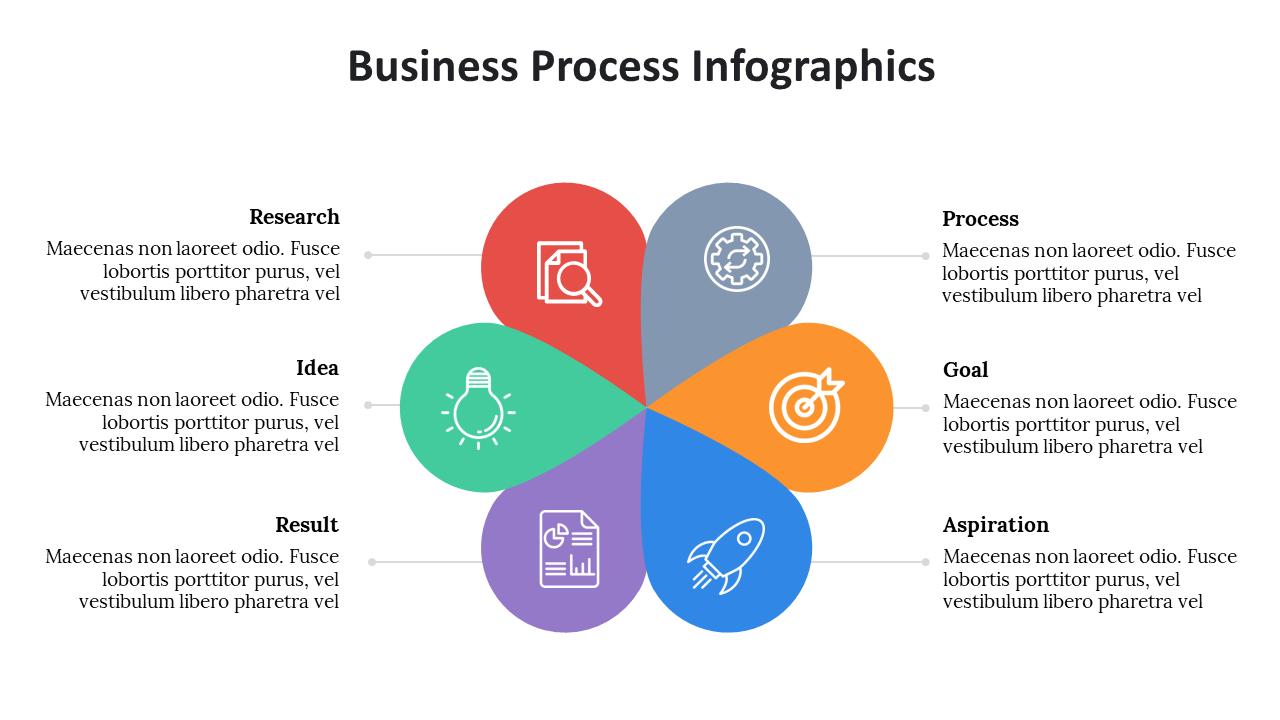 Business Process Infographics

Research
Maecenas non laoreet odio. Fusce lobortis porttitor purus, vel vestibulum libero pharetra vel

Idea
Maecenas non laoreet odio. Fusce lobortis porttitor purus, vel vestibulum libero pharetra vel

Result
Maecenas non laoreet odio. Fusce lobortis porttitor purus, vel vestibulum libero pharetra vel

Process
Maecenas non laoreet odio. Fusce lobortis porttitor purus, vel vestibulum libero pharetra vel

Goal
Maecenas non laoreet odio. Fusce lobortis porttitor purus, vel vestibulum libero pharetra vel

Aspiration
Maecenas non laoreet odio. Fusce lobortis porttitor purus, vel vestibulum libero pharetra vel