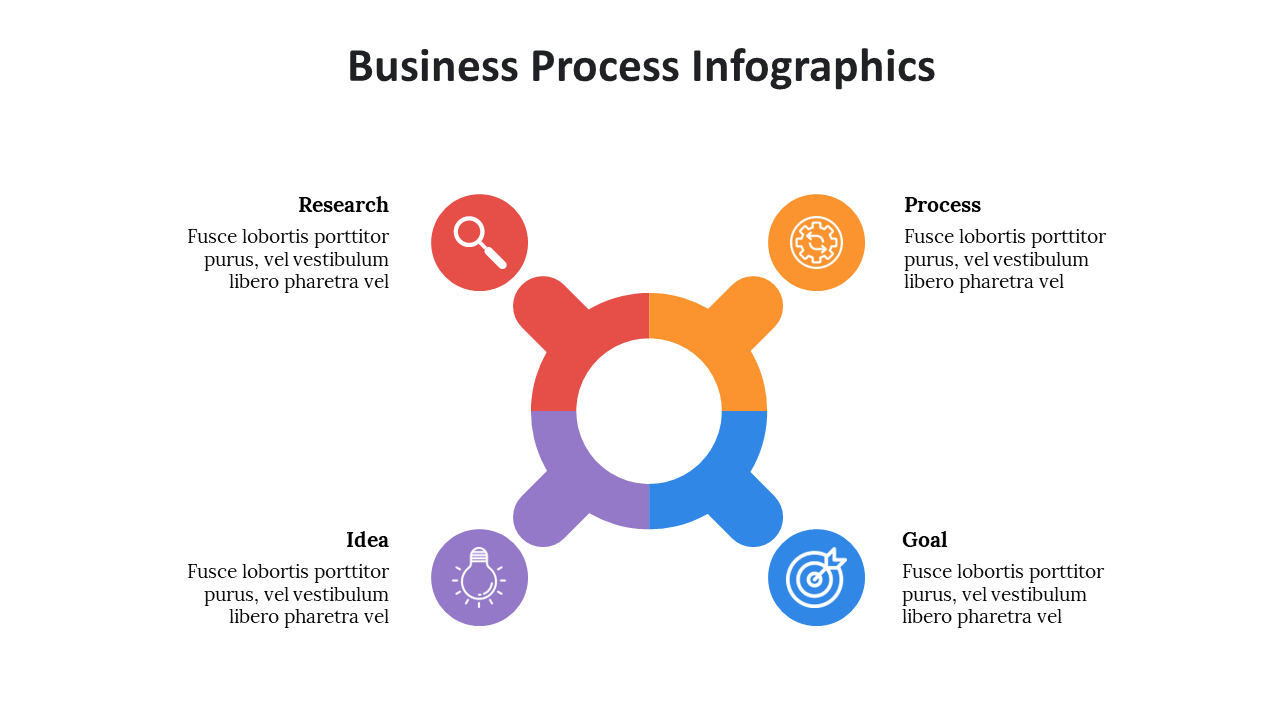 Business Process Infographics

Research
Fusce lobortis porttitor purus, vel vestibulum libero pharetra vel

Process
Fusce lobortis porttitor purus, vel vestibulum libero pharetra vel

Idea
Fusce lobortis porttitor purus, vel vestibulum libero pharetra vel

Goal
Fusce lobortis porttitor purus, vel vestibulum libero pharetra vel