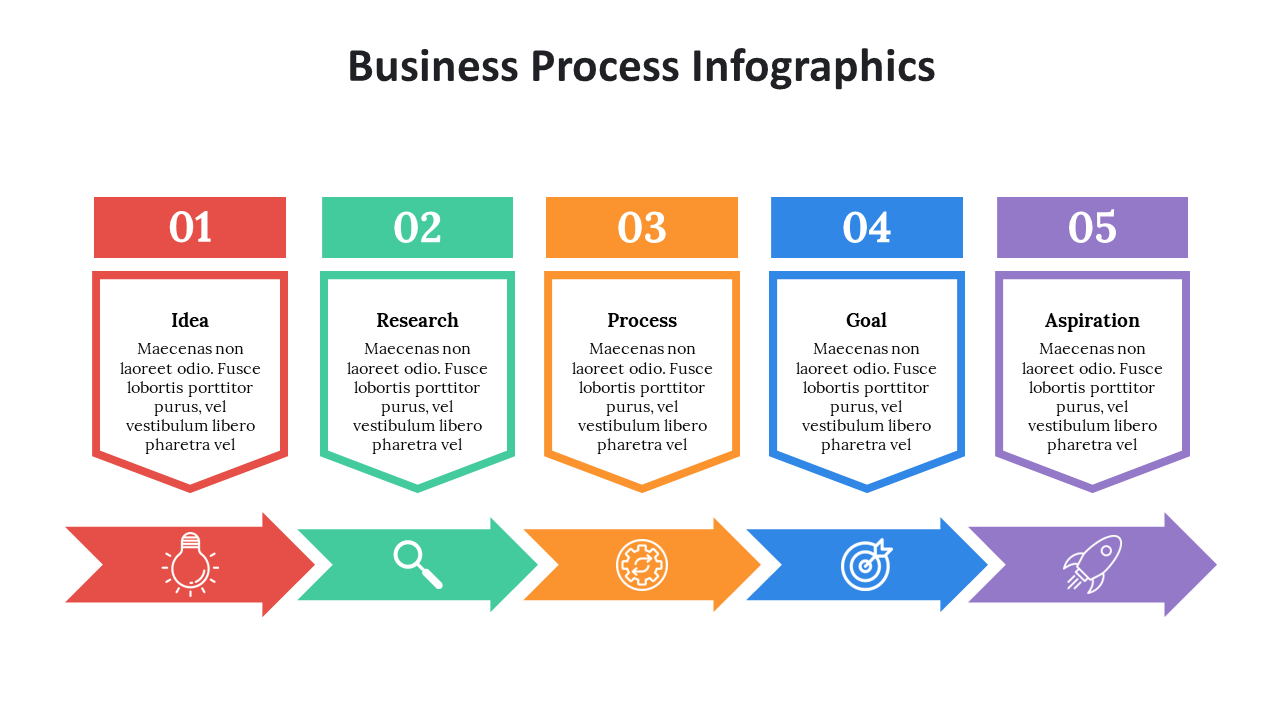 Business Process Infographics

01

Idea

Maecenas non laoreet odio. Fusce lobortis porttitor purus, vel vestibulum libero pharetra vel

02

Research

Maecenas non laoreet odio. Fusce lobortis porttitor purus, vel vestibulum libero pharetra vel

03

Process

Maecenas non laoreet odio. Fusce lobortis porttitor purus, vel vestibulum libero pharetra vel

04

Goal

Maecenas non laoreet odio. Fusce lobortis porttitor purus, vel vestibulum libero pharetra vel

05

Aspiration

Maecenas non laoreet odio. Fusce lobortis porttitor purus, vel vestibulum libero pharetra vel