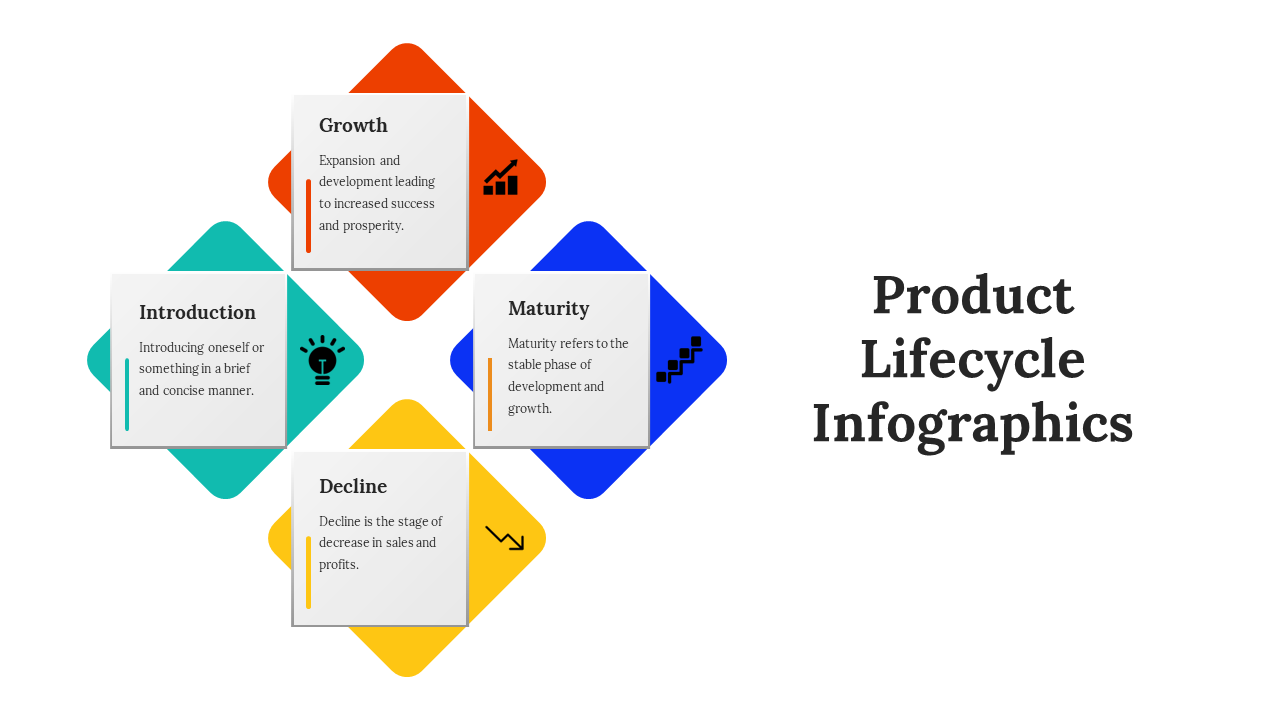 Growth

Expansion and development leading to increased success and prosperity.

Introduction

Introducing oneself or something in a brief and concise manner.

Maturity

Maturity refers to the stable phase of development and growth.

Decline

Decline is the stage of decrease in sales and profits.

Product Lifecycle Infographics