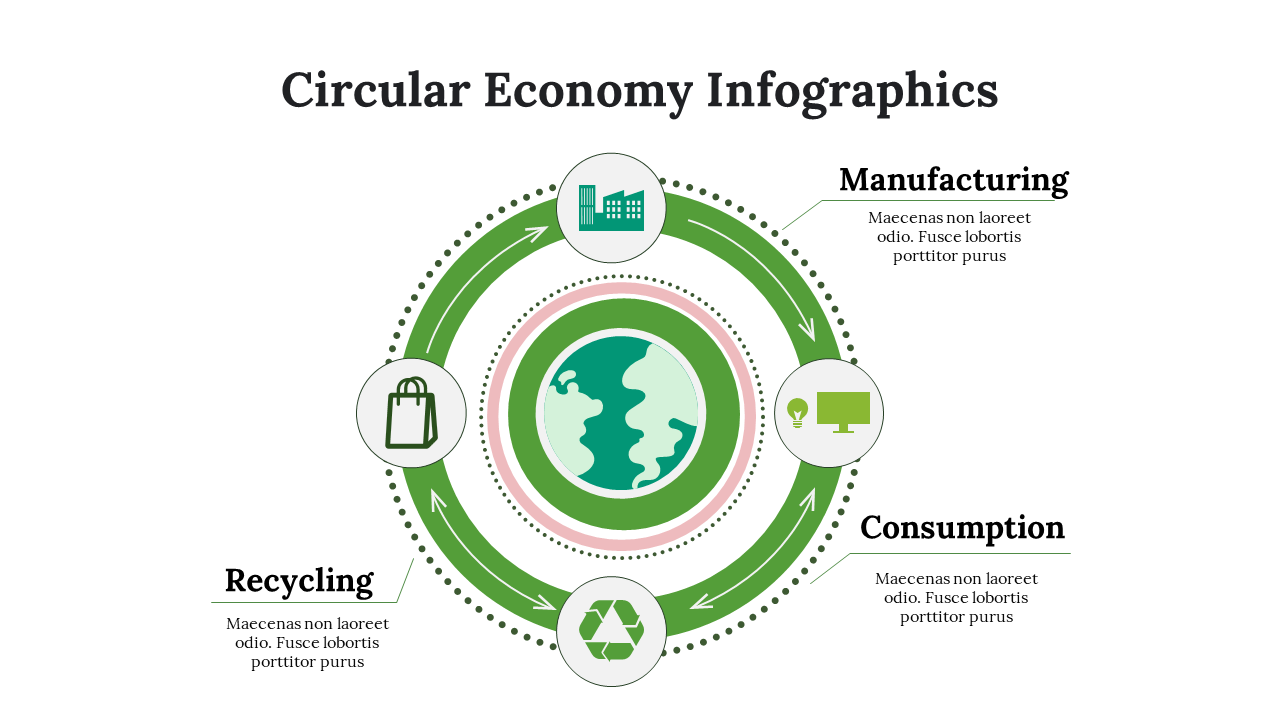 Circular Economy Infographics

Manufacturing

Maecenas non laoreet odio. Fusce lobortis porttitor purus

Consumption

Maecenas non laoreet odio. Fusce lobortis porttitor purus

Recycling

Maecenas non laoreet odio. Fusce lobortis porttitor purus