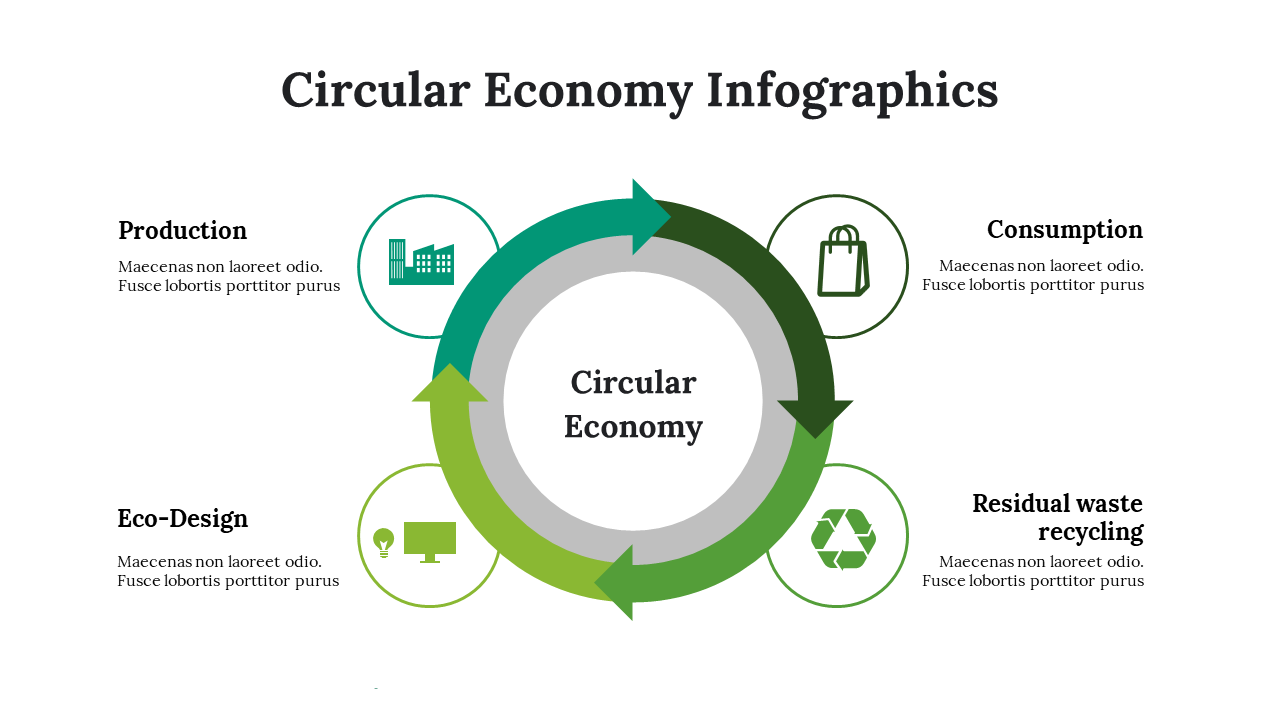 Circular Economy Infographics

Production

Maecenas non laoreet odio. Fusce lobortis porttitor purus

Consumption

Maecenas non laoreet odio. Fusce lobortis porttitor purus

Circular Economy

Eco-Design

Maecenas non laoreet odio. Fusce lobortis porttitor purus

Residual waste recycling

Maecenas non laoreet odio. Fusce lobortis porttitor purus