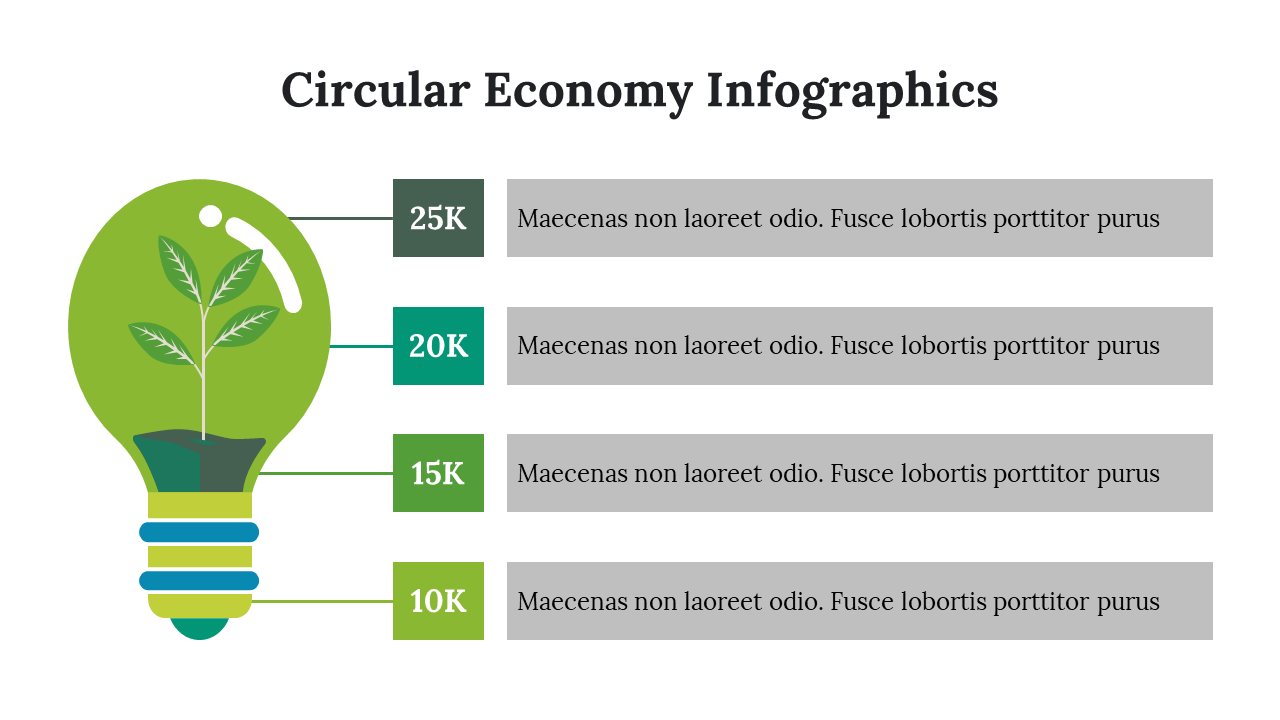 Circular Economy Infographics

25K
Maecenas non laoreet odio. Fusce lobortis porttitor purus

20K
Maecenas non laoreet odio. Fusce lobortis porttitor purus

15K
Maecenas non laoreet odio. Fusce lobortis porttitor purus

10K
Maecenas non laoreet odio. Fusce lobortis porttitor purus