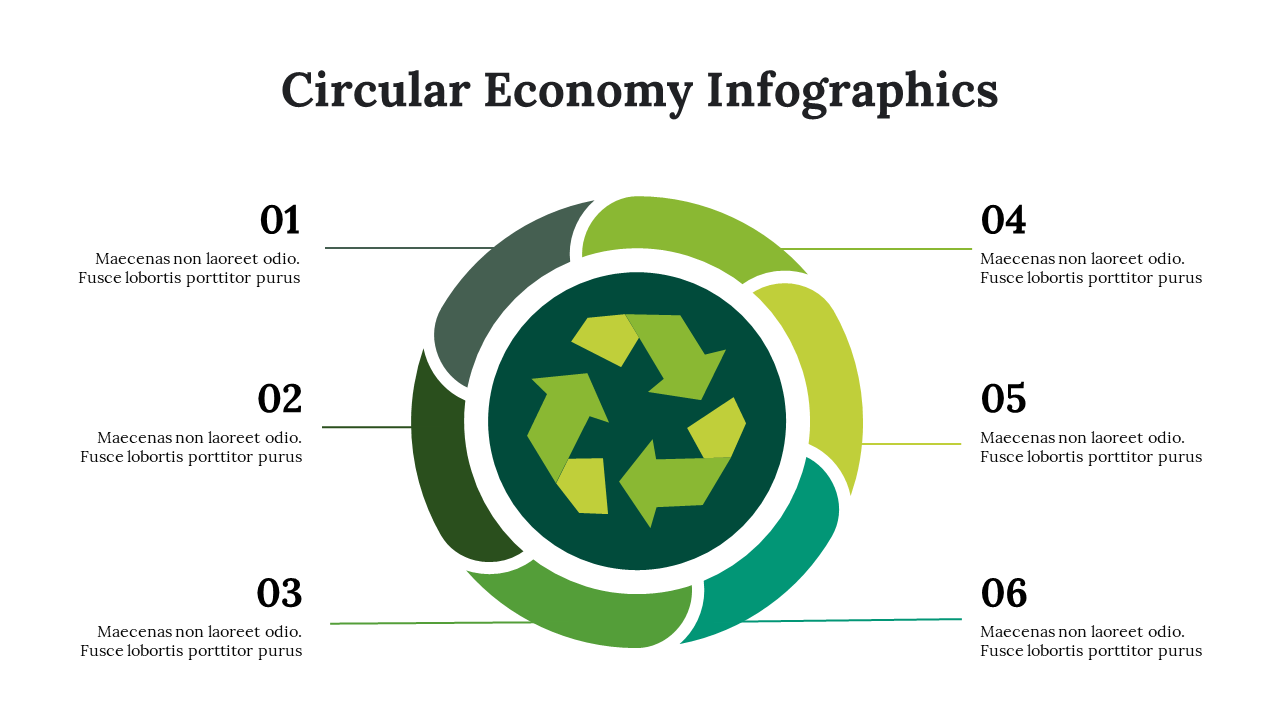 Circular Economy Infographics

01
Maecenas non laoreet odio. Fusce lobortis porttitor purus

02
Maecenas non laoreet odio. Fusce lobortis porttitor purus

03
Maecenas non laoreet odio. Fusce lobortis porttitor purus

04
Maecenas non laoreet odio. Fusce lobortis porttitor purus

05
Maecenas non laoreet odio. Fusce lobortis porttitor purus

06
Maecenas non laoreet odio. Fusce lobortis porttitor purus