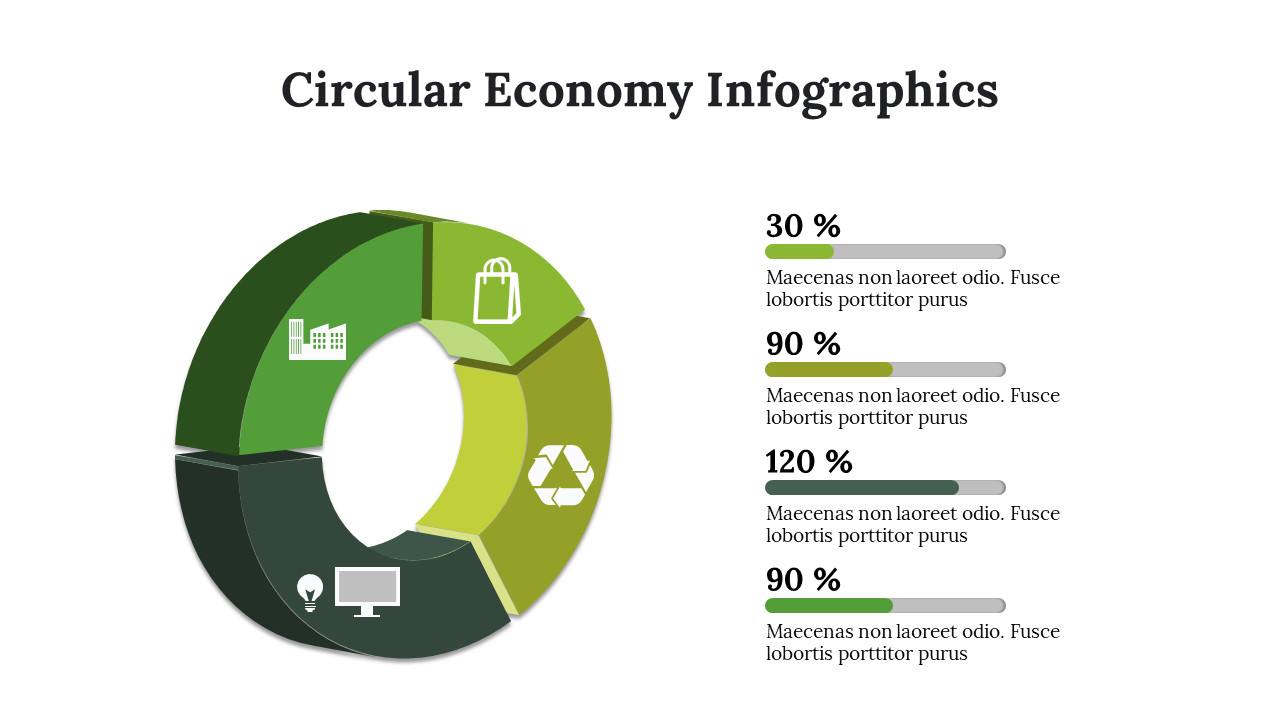 Circular Economy Infographics

30 %

Maecenas non laoreet odio. Fusce lobortis porttitor purus

90 %

Maecenas non laoreet odio. Fusce lobortis porttitor purus

120 %

Maecenas non laoreet odio. Fusce lobortis porttitor purus

90 %

Maecenas non laoreet odio. Fusce lobortis porttitor purus