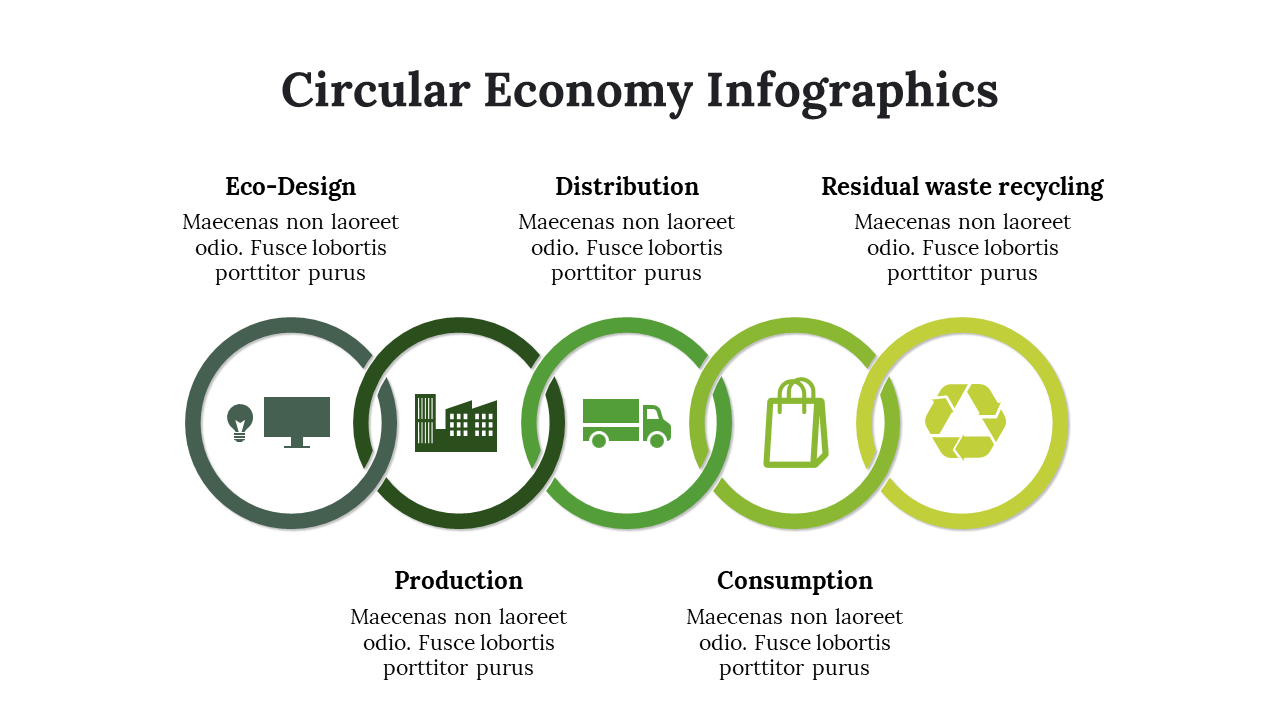 Circular Economy Infographics

Eco-Design
Maecenas non laoreet odio. Fusce lobortis porttitor purus

Distribution
Maecenas non laoreet odio. Fusce lobortis porttitor purus

Residual waste recycling
Maecenas non laoreet odio. Fusce lobortis porttitor purus

Production
Maecenas non laoreet odio. Fusce lobortis porttitor purus

Consumption
Maecenas non laoreet odio. Fusce lobortis porttitor purus