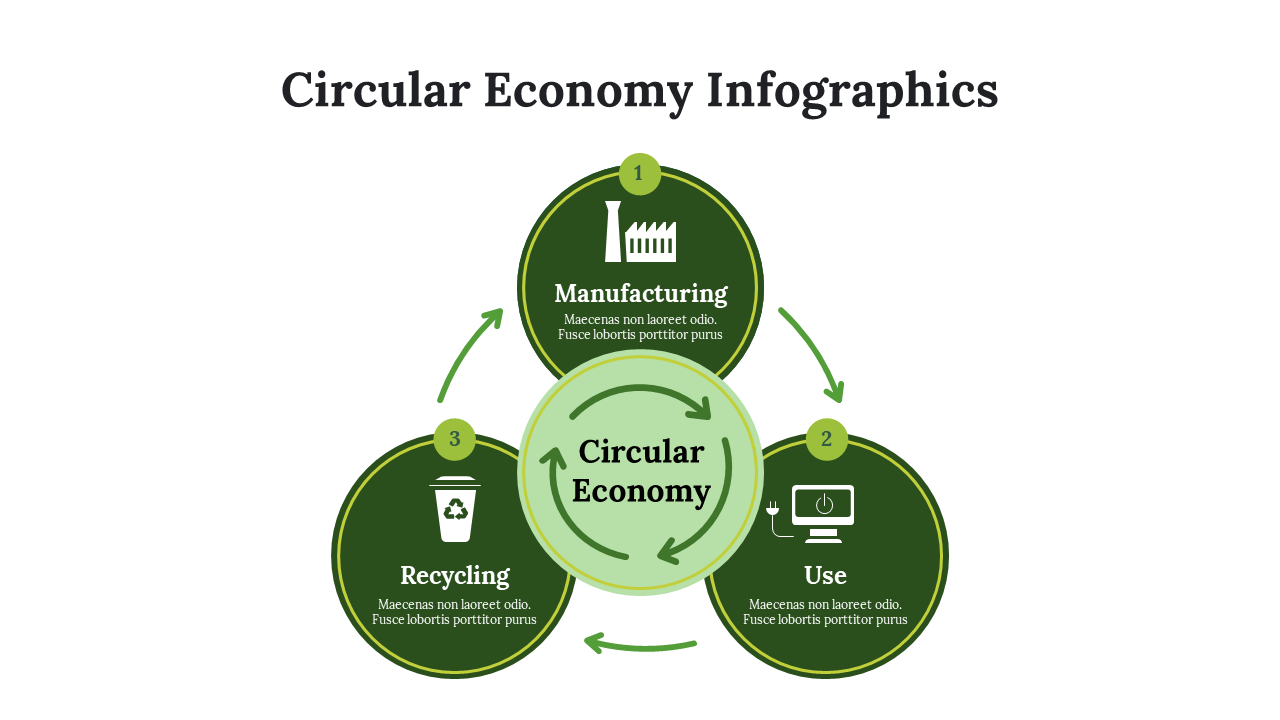 Circular Economy Infographics

1

Manufacturing

Maecenas non laoreet odio. Fusce lobortis porttitor purus

Circular Economy

2

Use

Maecenas non laoreet odio. Fusce lobortis porttitor purus

3

Recycling

Maecenas non laoreet odio. Fusce lobortis porttitor purus