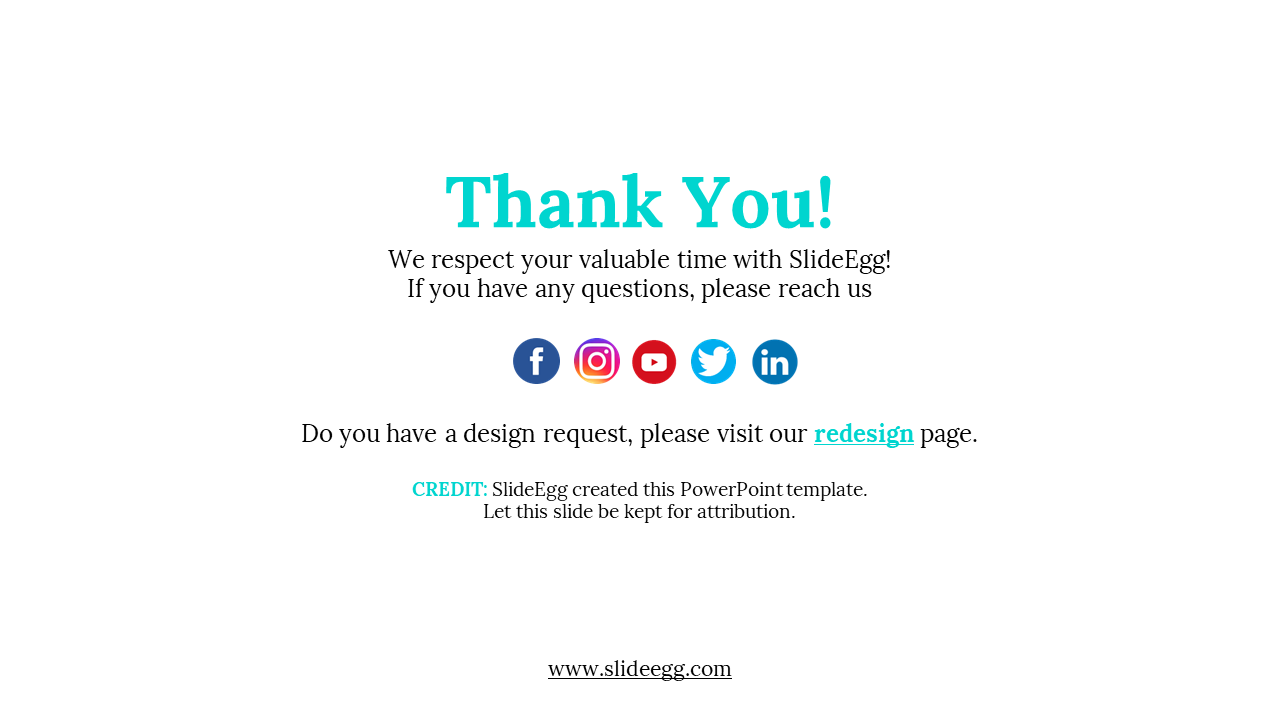 Thank You!

We respect your valuable time with SlideEgg!
If you have any questions, please reach us

Do you have a design request, please visit our redesign page.

CREDIT: SlideEgg created this PowerPoint template.
Let this slide be kept for attribution.

www.slideegg.com