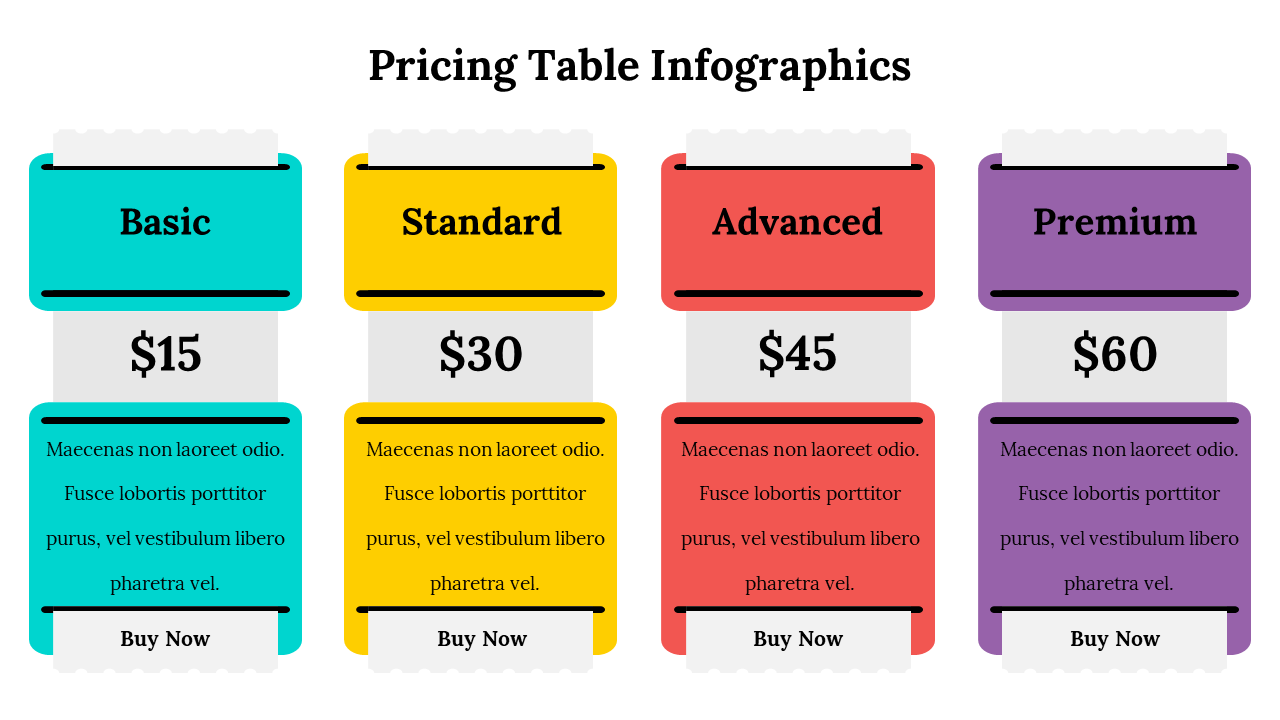 Pricing Table Infographics

Basic

$15

Maecenas non laoreet odio. Fusce lobortis porttitor purus, vel vestibulum libero pharetra vel.

Buy Now

Standard

$30

Maecenas non laoreet odio. Fusce lobortis porttitor purus, vel vestibulum libero pharetra vel.

Buy Now

Advanced

$45

Maecenas non laoreet odio. Fusce lobortis porttitor purus, vel vestibulum libero pharetra vel.

Buy Now

Premium

$60

Maecenas non laoreet odio. Fusce lobortis porttitor purus, vel vestibulum libero pharetra vel.

Buy Now