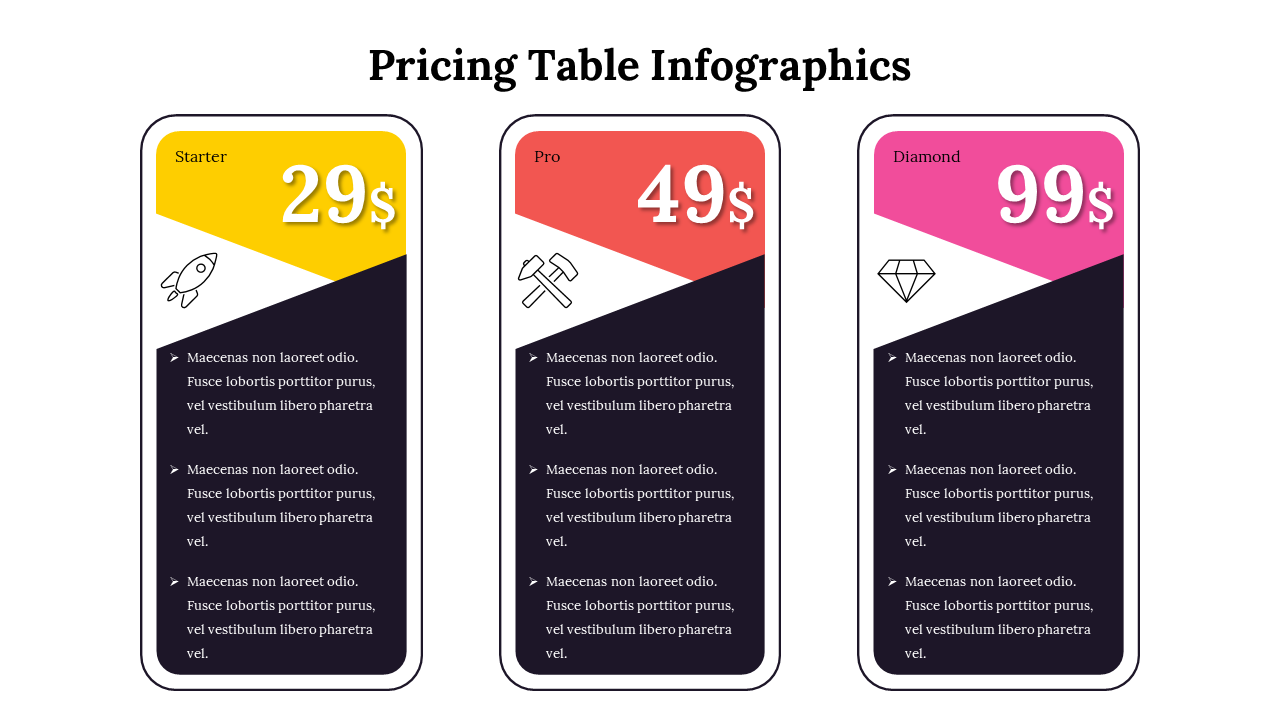 Pricing Table Infographics

Starter

29$

➢ Maecenas non laoreet odio. Fusce lobortis porttitor purus, vel vestibulum libero pharetra vel.

➢ Maecenas non laoreet odio. Fusce lobortis porttitor purus, vel vestibulum libero pharetra vel.

➢ Maecenas non laoreet odio. Fusce lobortis porttitor purus, vel vestibulum libero pharetra vel.

Pro

49$

➢ Maecenas non laoreet odio. Fusce lobortis porttitor purus, vel vestibulum libero pharetra vel.

➢ Maecenas non laoreet odio. Fusce lobortis porttitor purus, vel vestibulum libero pharetra vel.

➢ Maecenas non laoreet odio. Fusce lobortis porttitor purus, vel vestibulum libero pharetra vel.

Diamond

99$

➢ Maecenas non laoreet odio. Fusce lobortis porttitor purus, vel vestibulum libero pharetra vel.

➢ Maecenas non laoreet odio. Fusce lobortis porttitor purus, vel vestibulum libero pharetra vel.

➢ Maecenas non laoreet odio. Fusce lobortis porttitor purus, vel vestibulum libero pharetra vel.