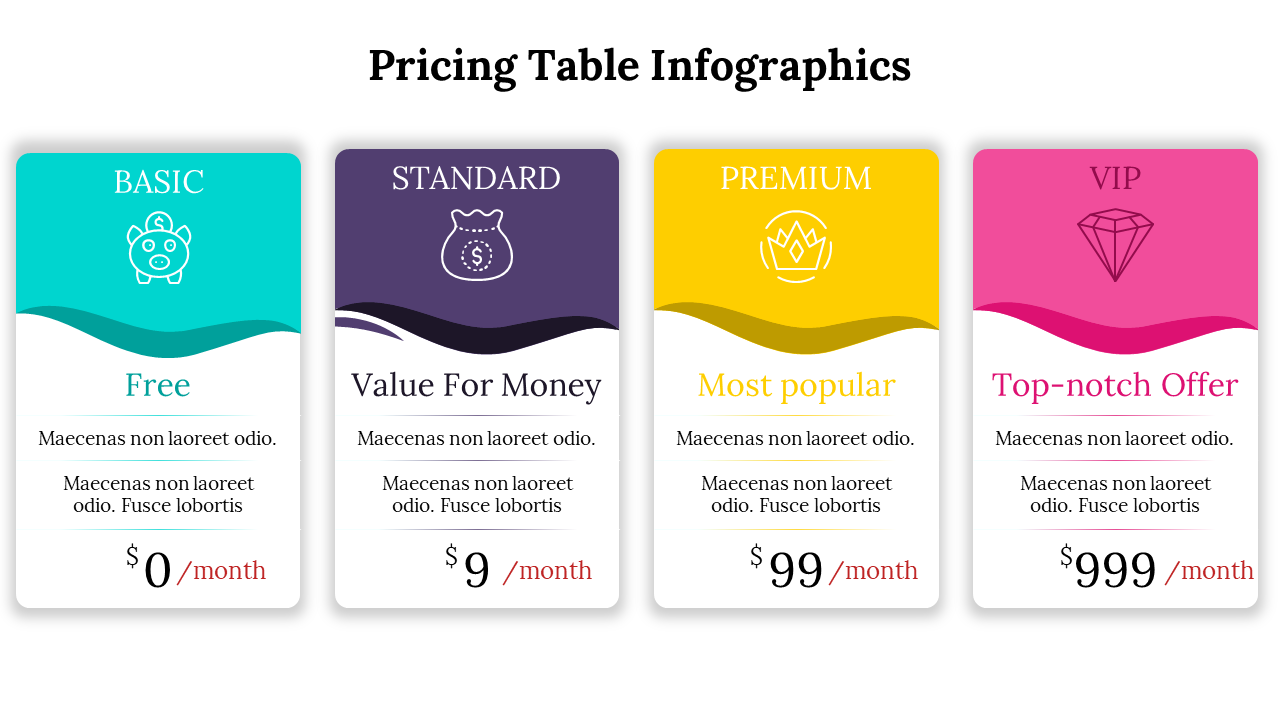 Pricing Table Infographics

BASIC

Free

Maecenas non laoreet odio.

Maecenas non laoreet odio. Fusce lobortis

$ 0 /month

STANDARD

Value For Money

Maecenas non laoreet odio.

Maecenas non laoreet odio. Fusce lobortis

$ 9 /month

PREMIUM

Most popular

Maecenas non laoreet odio.

Maecenas non laoreet odio. Fusce lobortis

$ 99 /month

VIP

Top-notch Offer

Maecenas non laoreet odio.

Maecenas non laoreet odio. Fusce lobortis

$ 999 /month