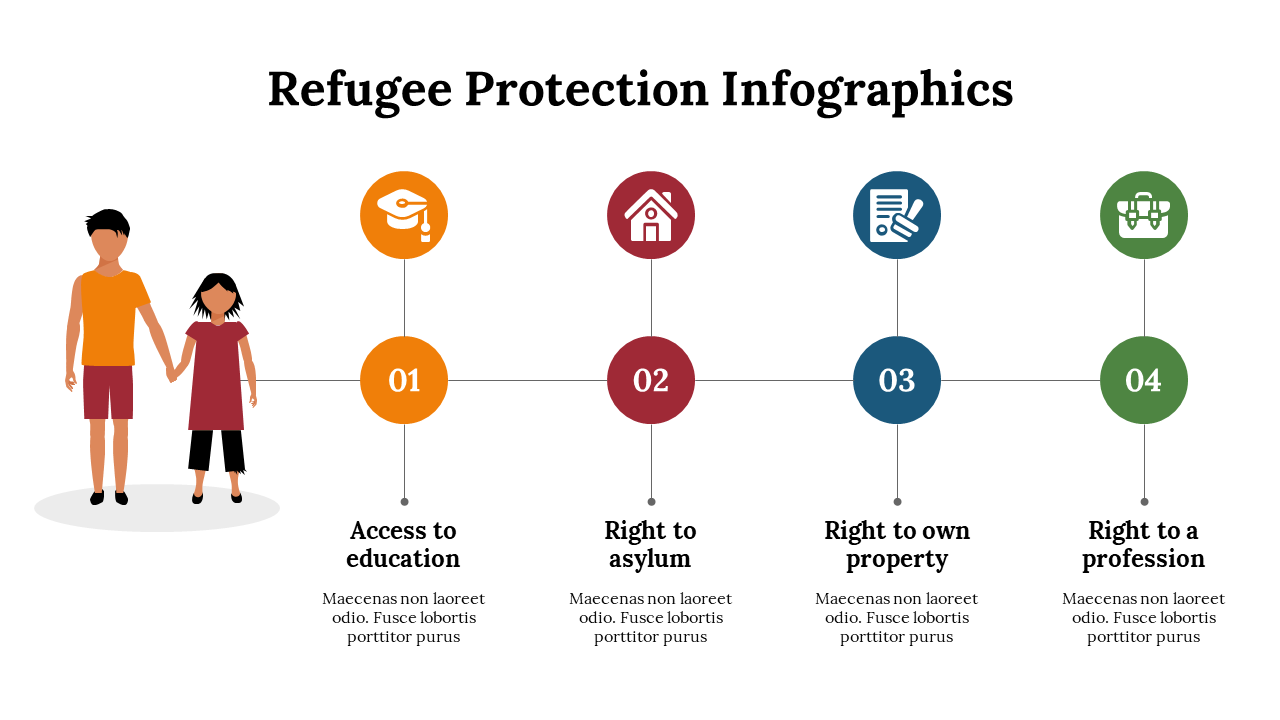 Refugee Protection Infographics

01

Access to education

Maecenas non laoreet odio. Fusce lobortis porttitor purus

02

Right to asylum

Maecenas non laoreet odio. Fusce lobortis porttitor purus

03

Right to own property

Maecenas non laoreet odio. Fusce lobortis porttitor purus

04

Right to a profession

Maecenas non laoreet odio. Fusce lobortis porttitor purus