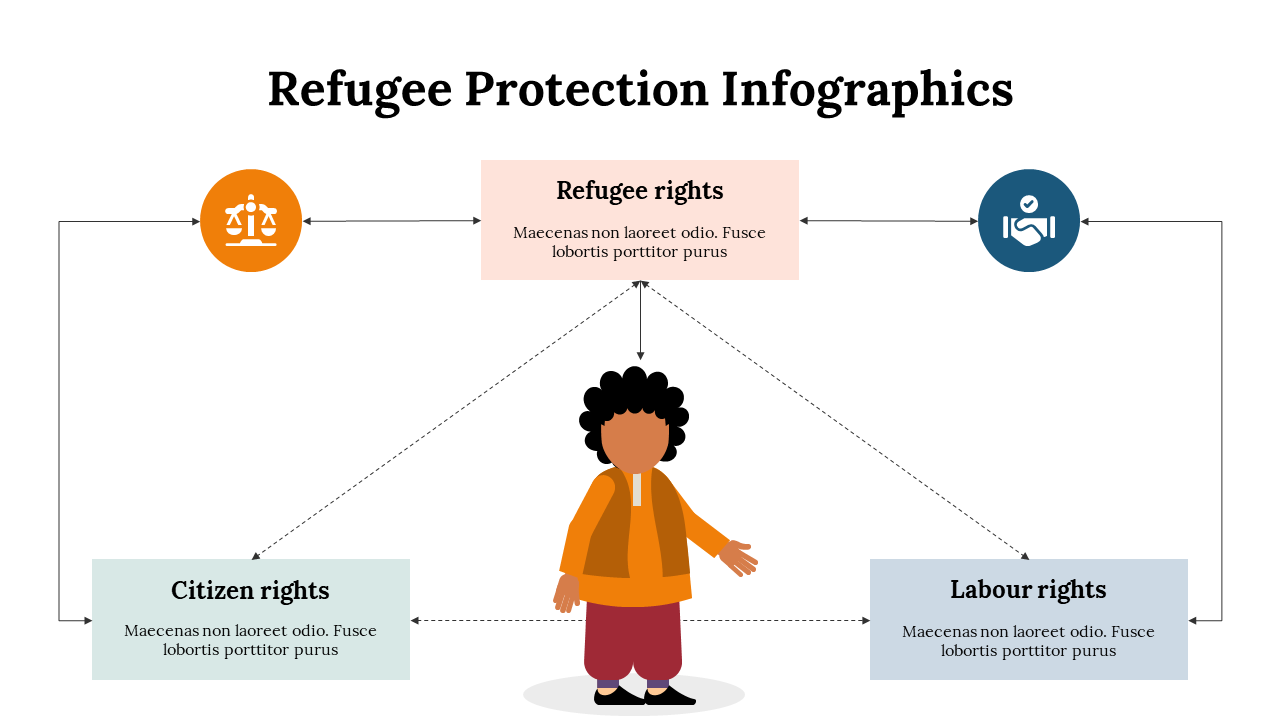 Refugee Protection Infographics

Refugee rights

Maecenas non laoreet odio. Fusce lobortis porttitor purus

Citizen rights

Maecenas non laoreet odio. Fusce lobortis porttitor purus

Labour rights

Maecenas non laoreet odio. Fusce lobortis porttitor purus