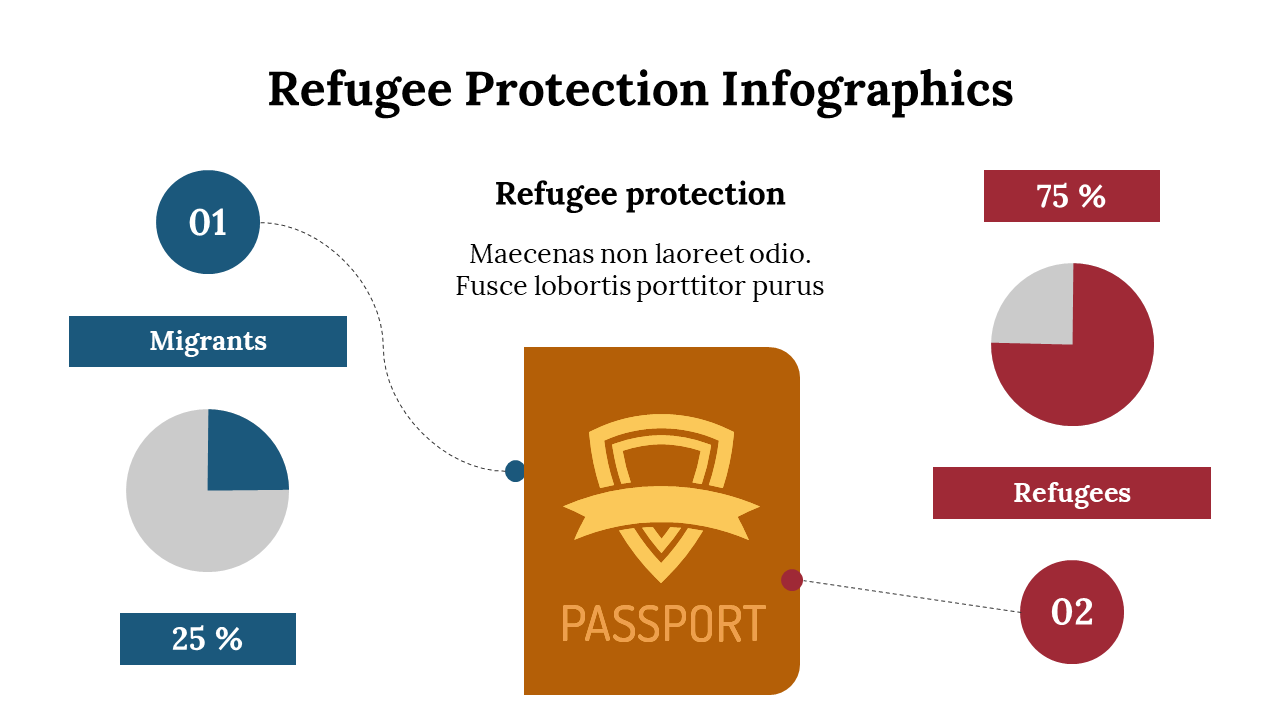 Refugee Protection Infographics

01

Migrants

25 %

Refugee protection

Maecenas non laoreet odio. Fusce lobortis porttitor purus

PASSPORT

75 %

Refugees

02