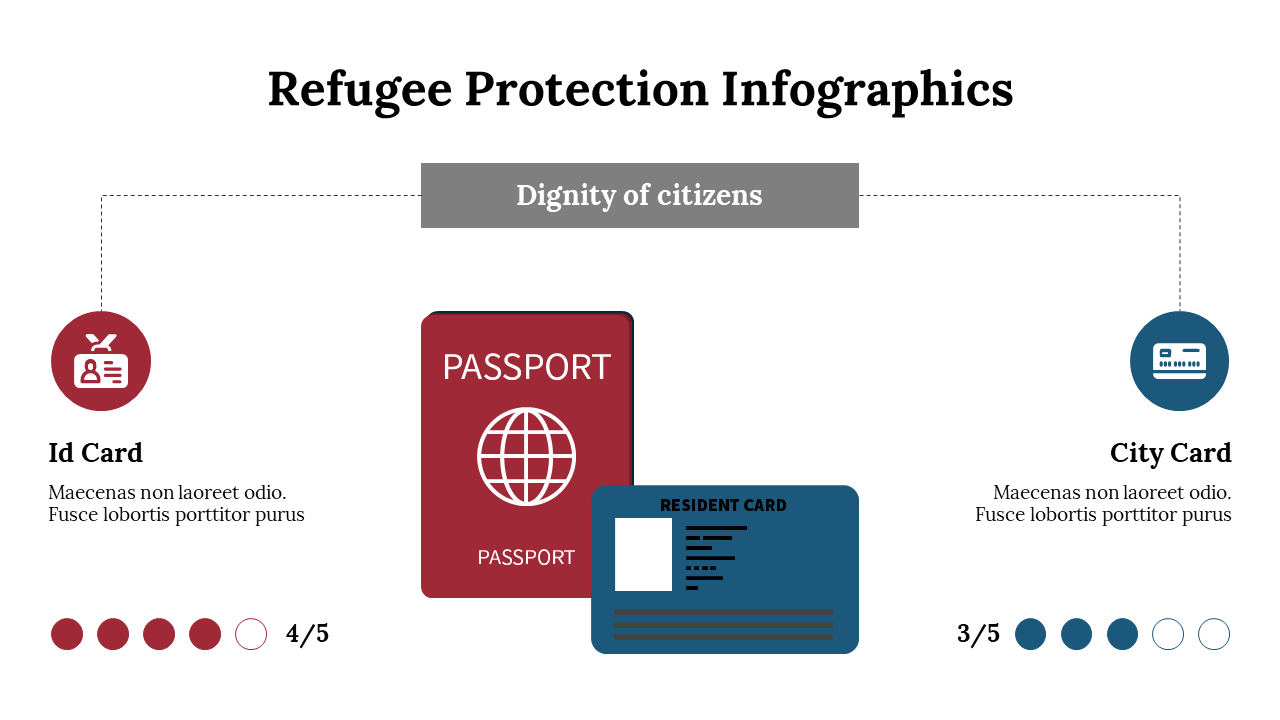 Refugee Protection Infographics

Dignity of citizens

Id Card

Maecenas non laoreet odio. Fusce lobortis porttitor purus

4/5

PASSPORT

PASSPORT

RESIDENT CARD

City Card

Maecenas non laoreet odio. Fusce lobortis porttitor purus

3/5