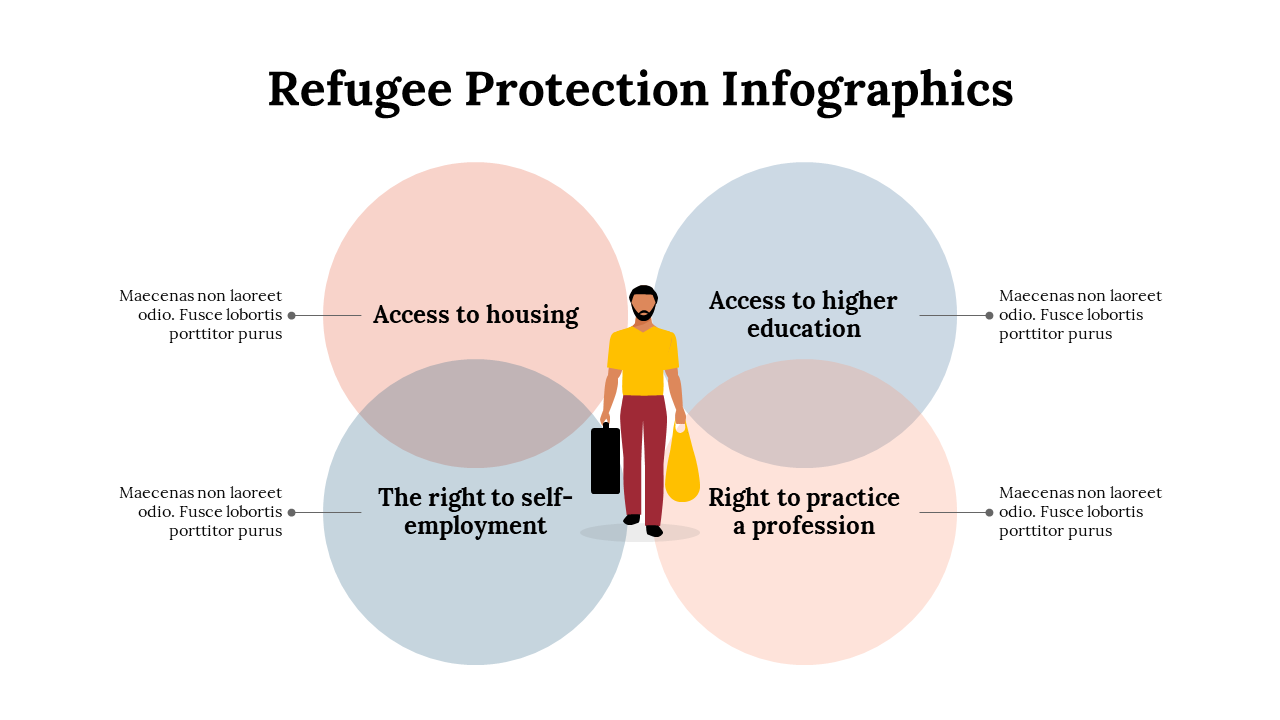 Refugee Protection Infographics

Maecenas non laoreet odio. Fusce lobortis porttitor purus

Access to housing

Access to higher education

Maecenas non laoreet odio. Fusce lobortis porttitor purus

Maecenas non laoreet odio. Fusce lobortis porttitor purus

The right to self-employment

Right to practice a profession

Maecenas non laoreet odio. Fusce lobortis porttitor purus