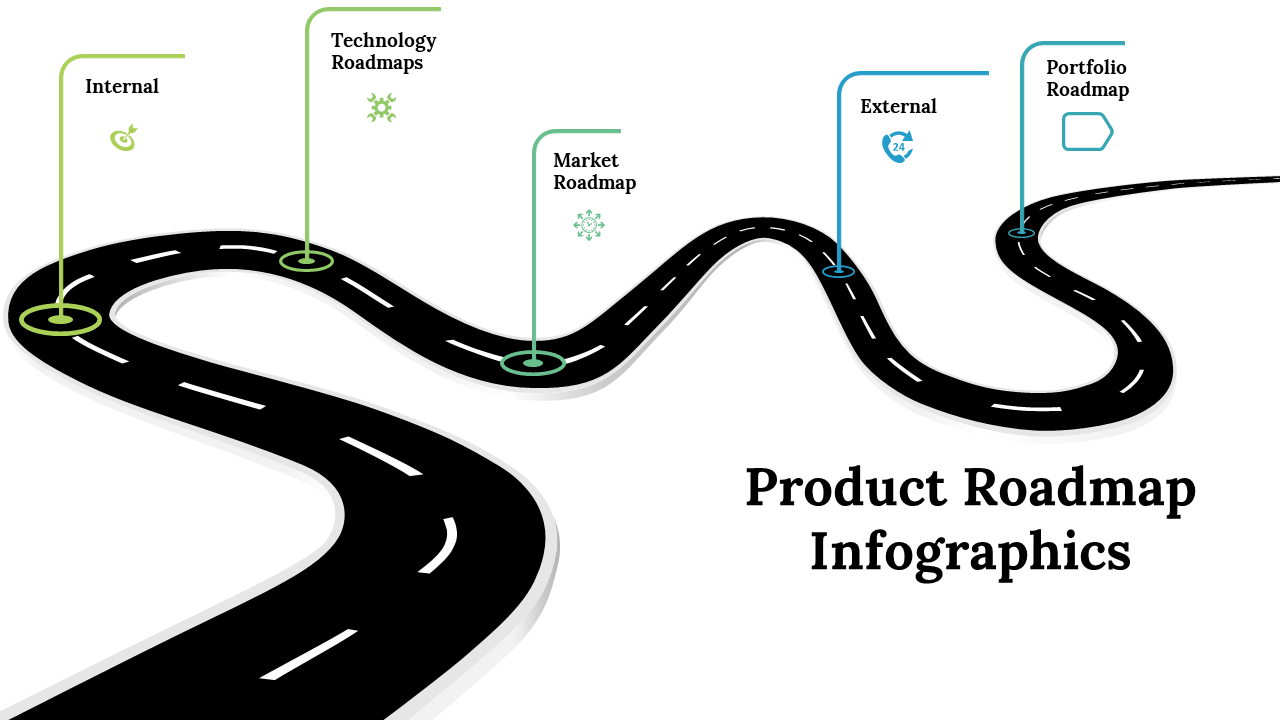 Internal

Technology Roadmaps

Market Roadmap

External

24

Portfolio Roadmap

Product Roadmap Infographics