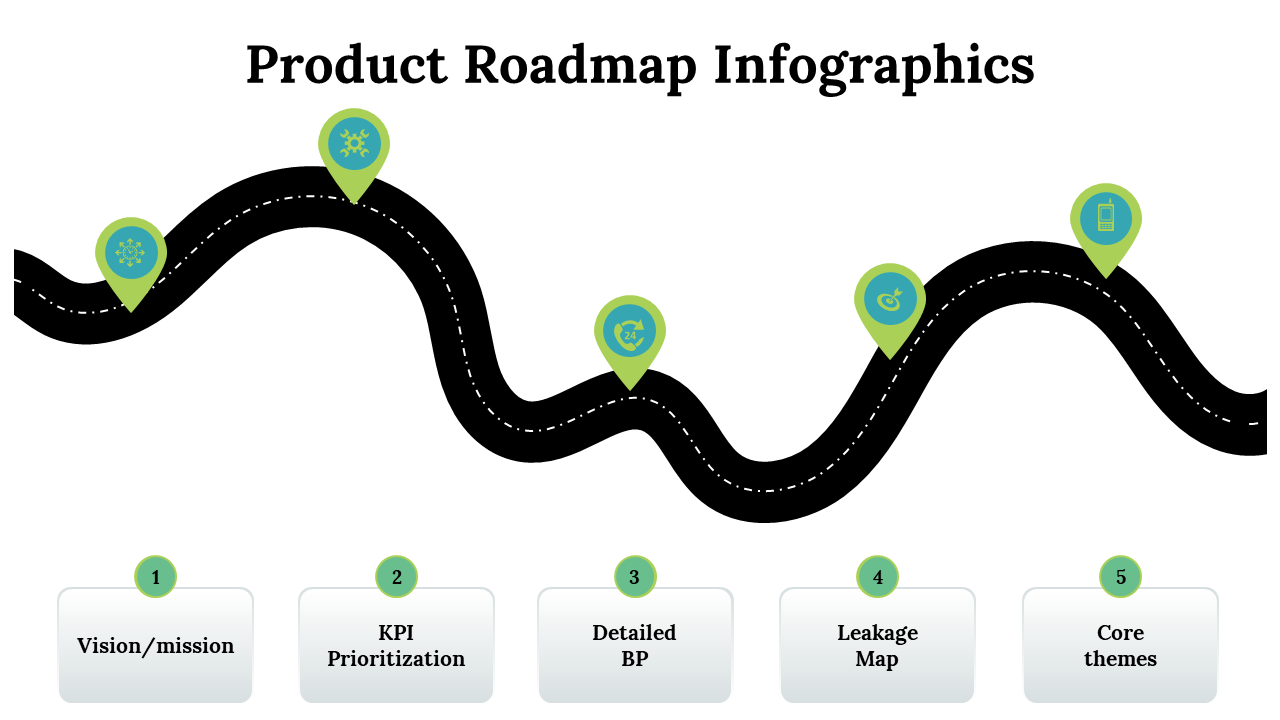 Product Roadmap Infographics

24

1

Vision/mission

2

KPI Prioritization

3

Detailed BP

4

Leakage Map

5

Core themes