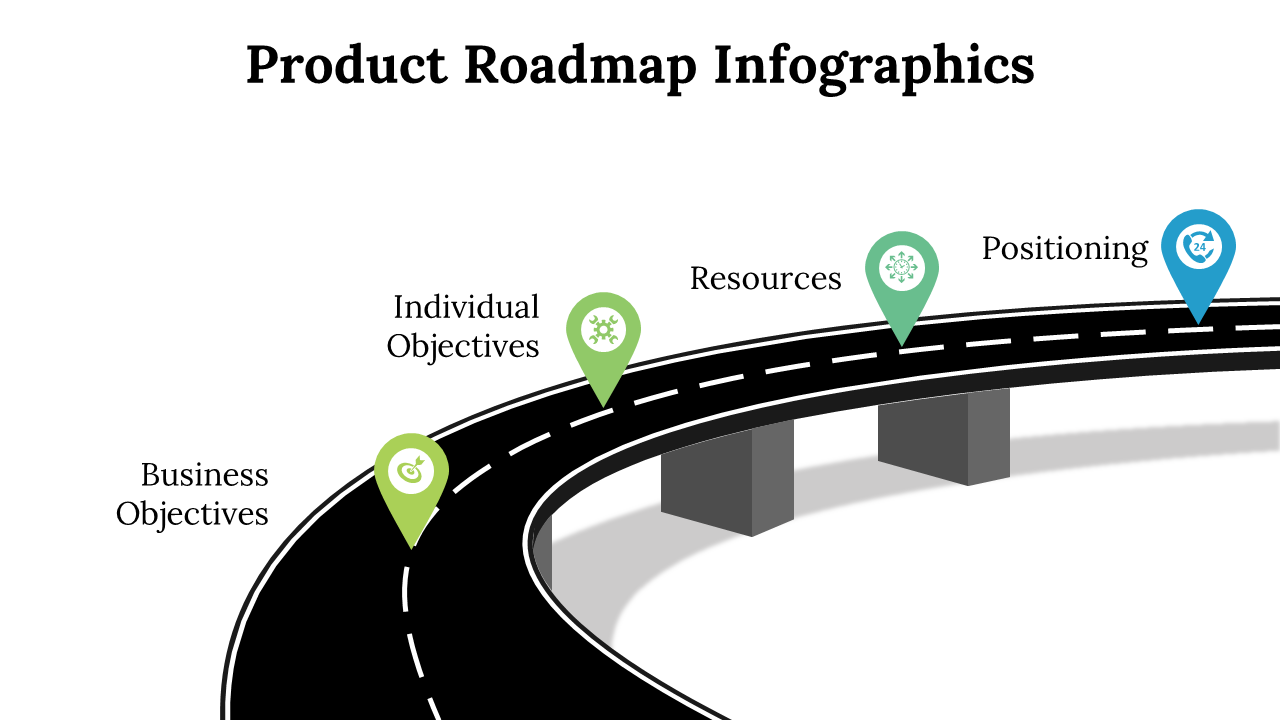 Product Roadmap Infographics

Business Objectives

Individual Objectives

Resources

Positioning

24