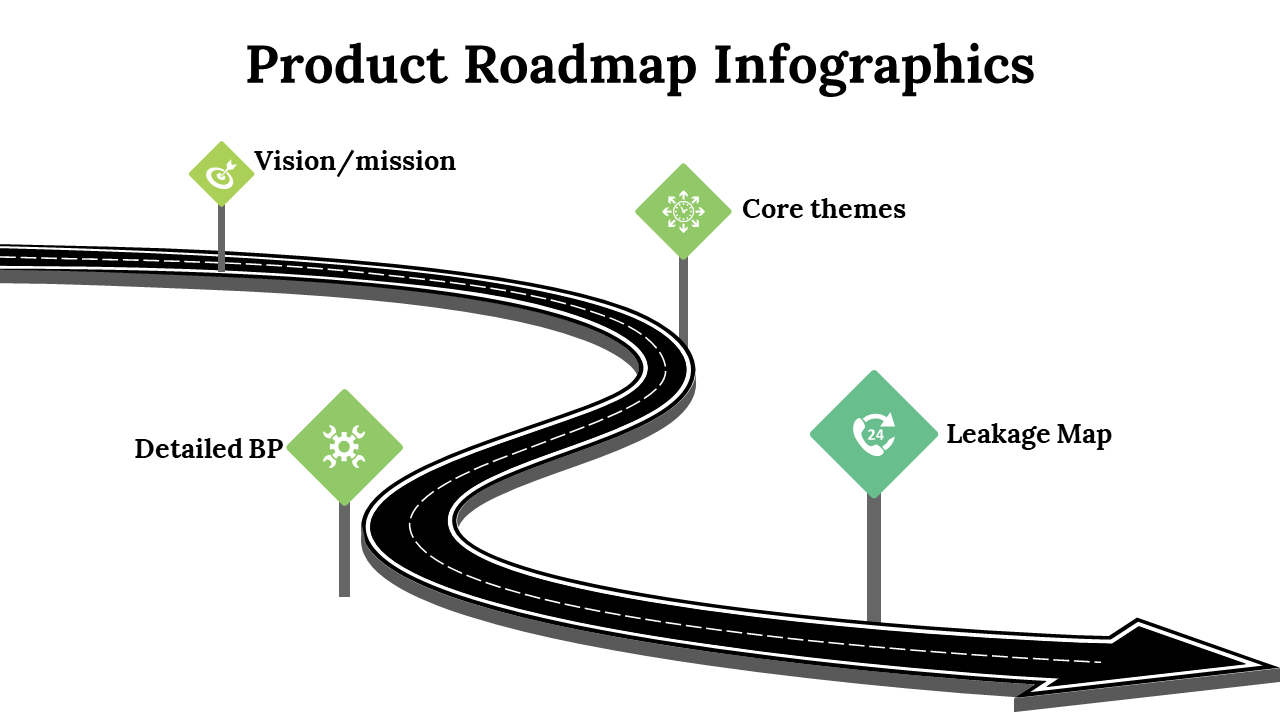 Product Roadmap Infographics

Vision/mission

Core themes

Detailed BP

24

Leakage Map