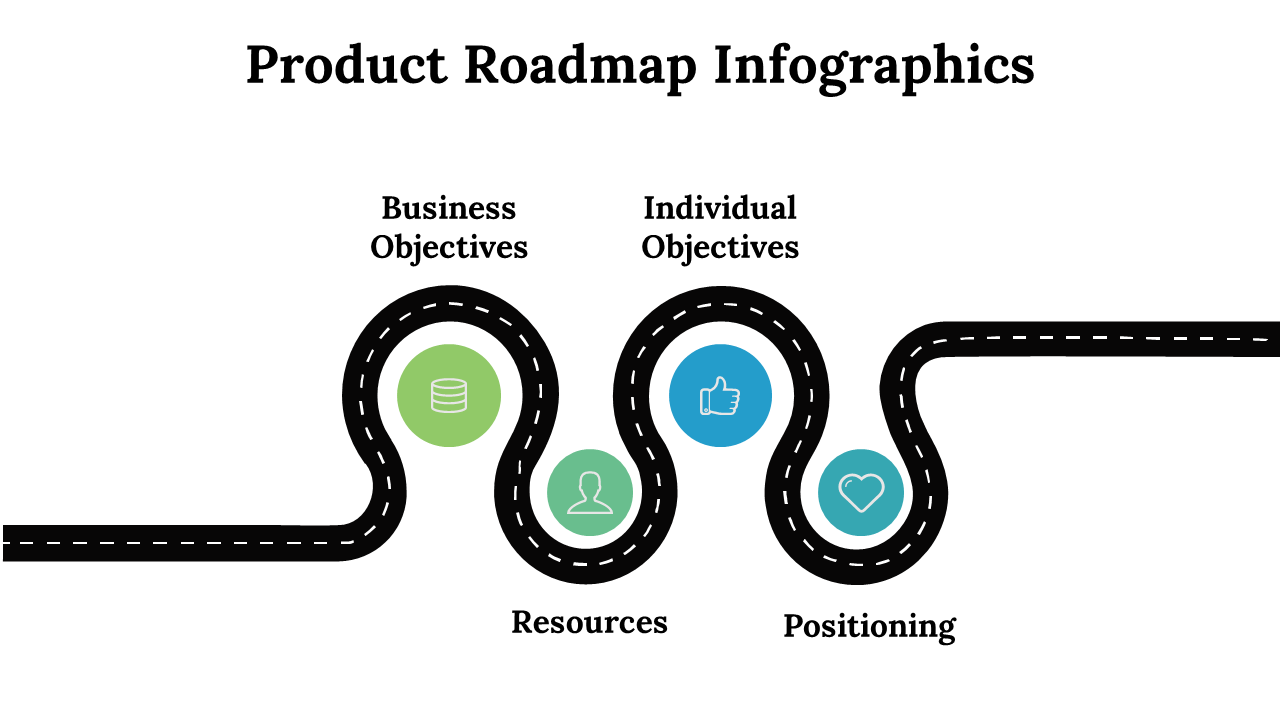 Product Roadmap Infographics

Business Objectives

Individual Objectives

Resources

Positioning