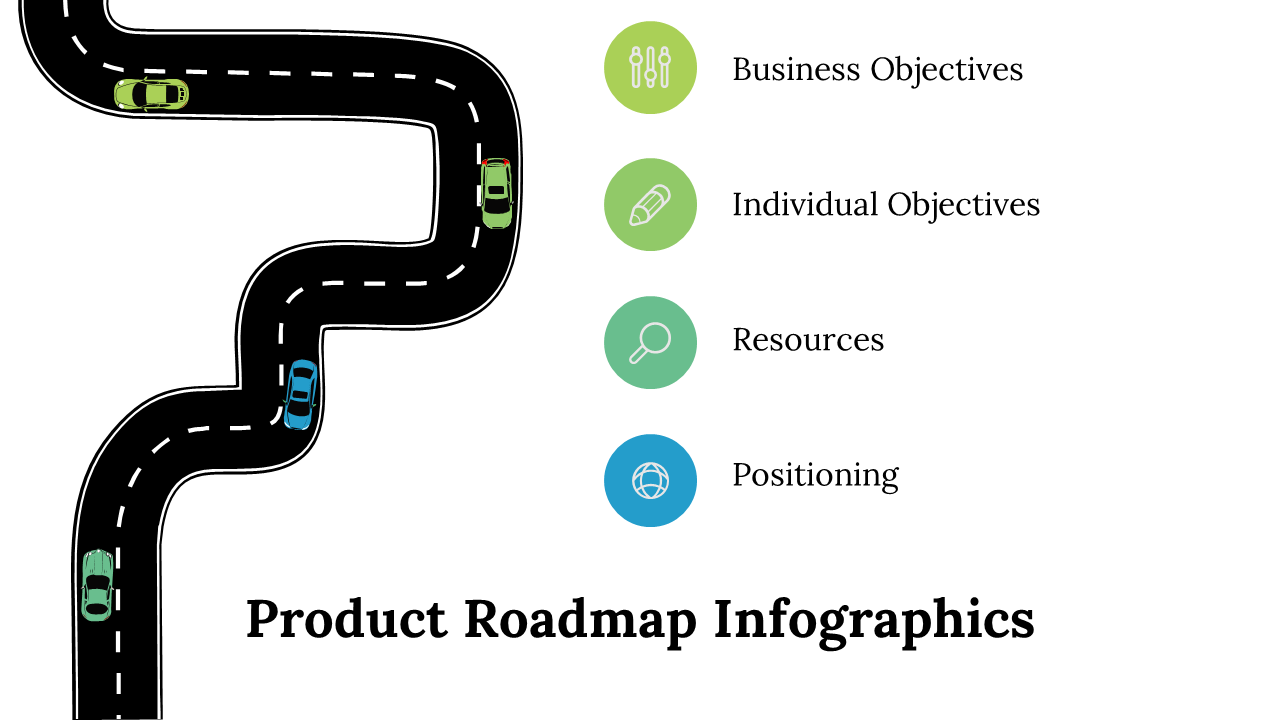 Business Objectives

Individual Objectives

Resources

Positioning

Product Roadmap Infographics