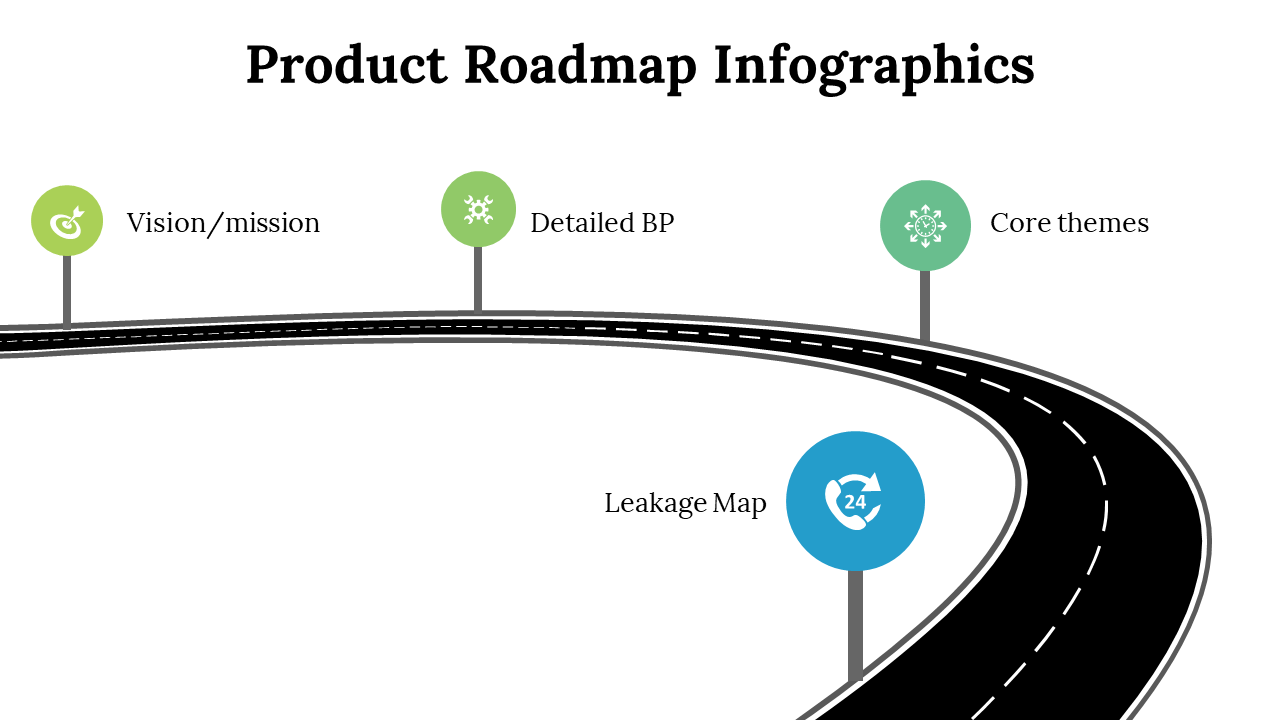 Product Roadmap Infographics

Vision/mission

Detailed BP

Core themes

Leakage Map

24