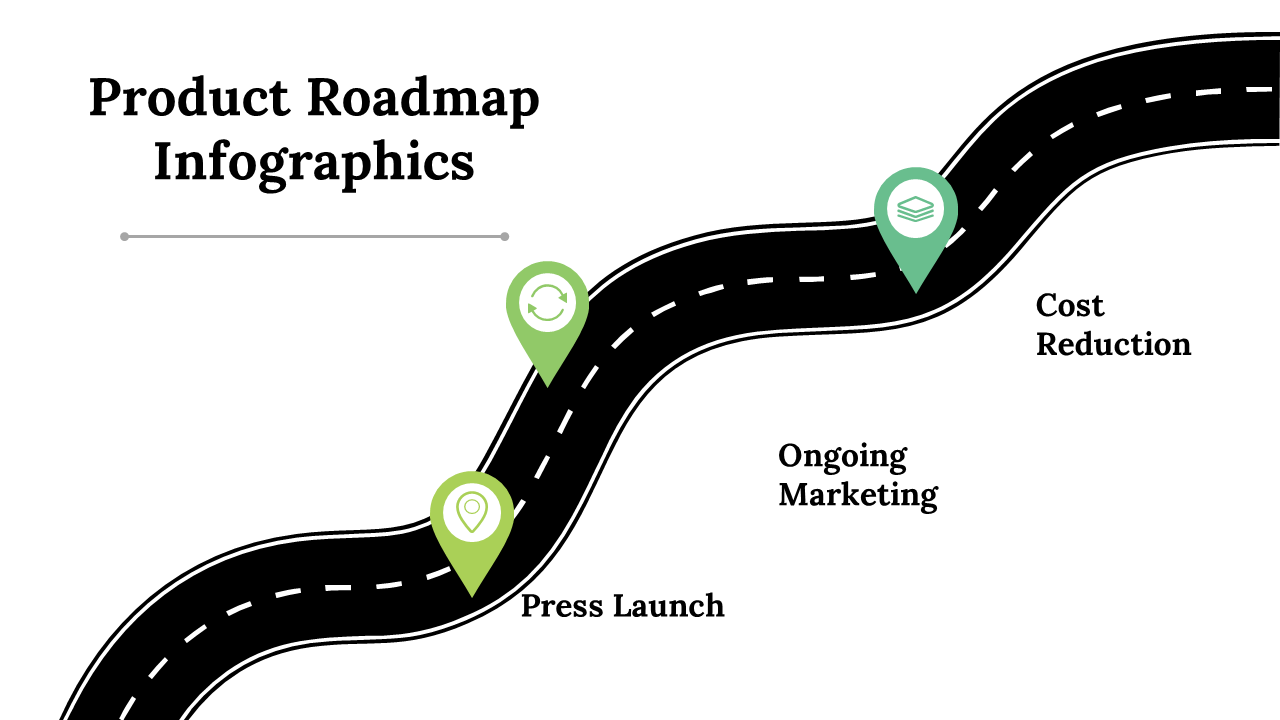 Product Roadmap Infographics

Cost Reduction

Ongoing Marketing

Press Launch