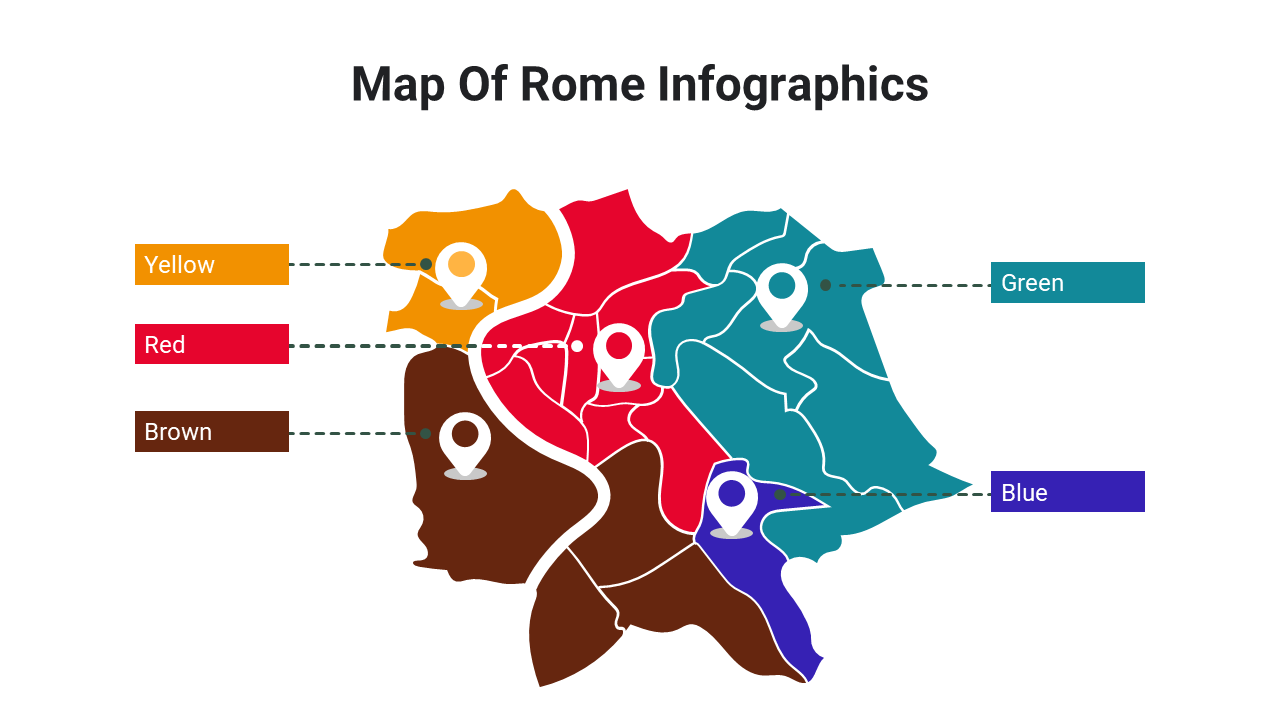 Map Of Rome Infographics

Yellow

Red

Brown

Green

Blue