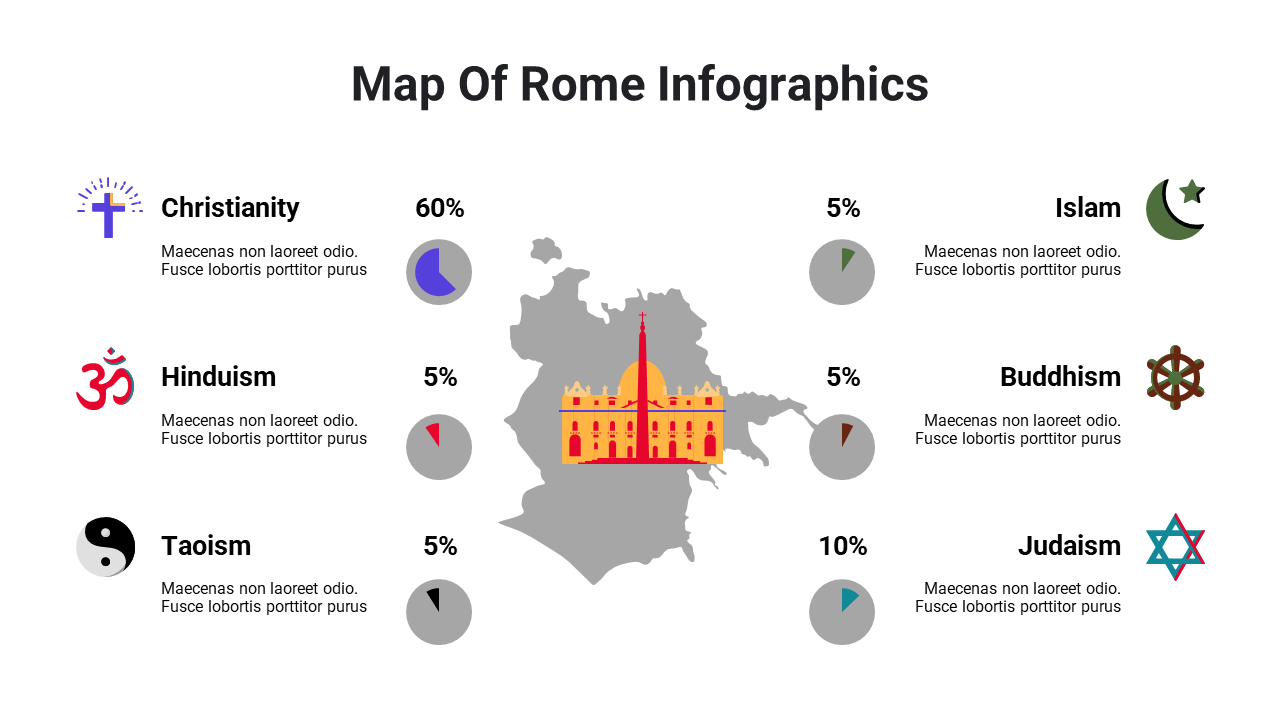 Map Of Rome Infographics

Christianity

60%

Maecenas non laoreet odio. Fusce lobortis porttitor purus

Hinduism

5%

Maecenas non laoreet odio. Fusce lobortis porttitor purus

Taoism

5%

Maecenas non laoreet odio. Fusce lobortis porttitor purus

5%

Islam

Maecenas non laoreet odio. Fusce lobortis porttitor purus

5%

Buddhism

Maecenas non laoreet odio. Fusce lobortis porttitor purus

10%

Judaism

Maecenas non laoreet odio. Fusce lobortis porttitor purus