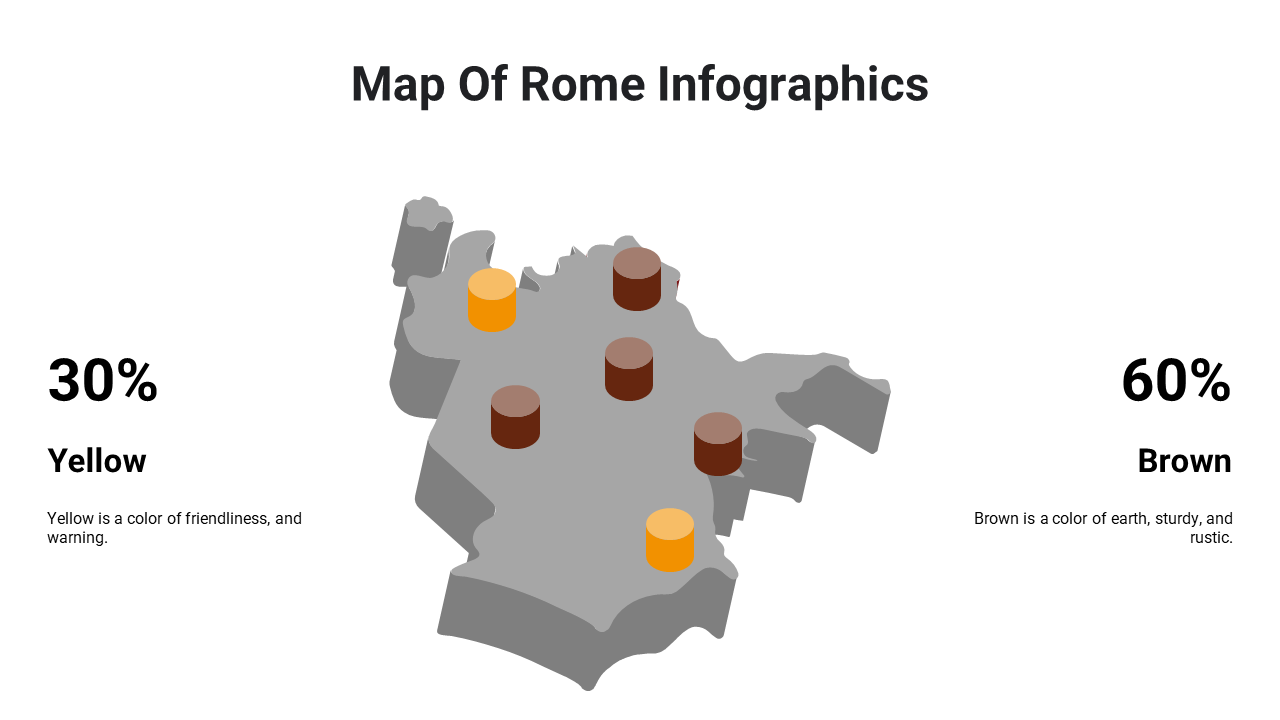 Map Of Rome Infographics

30%

Yellow

Yellow is a color of friendliness, and warning.

60%

Brown

Brown is a color of earth, sturdy, and rustic.