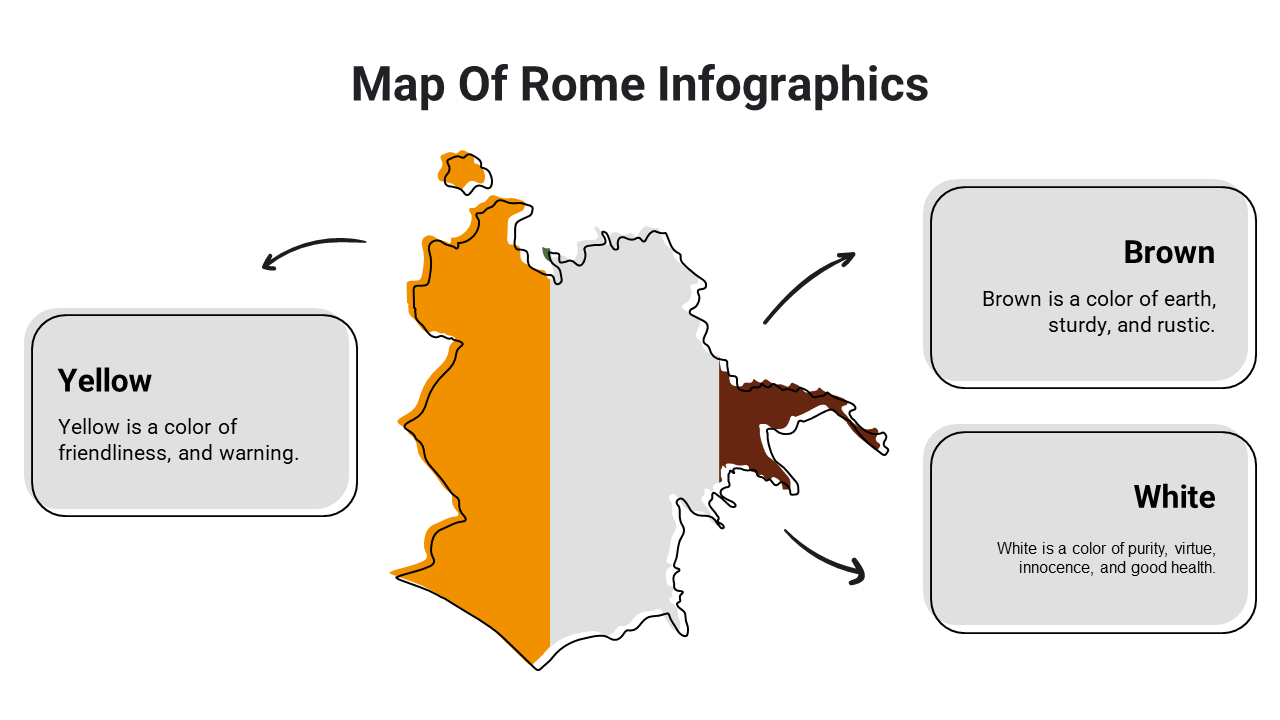 Map Of Rome Infographics

Yellow

Yellow is a color of friendliness, and warning.

Brown

Brown is a color of earth, sturdy, and rustic.

White

White is a color of purity, virtue, innocence, and good health.