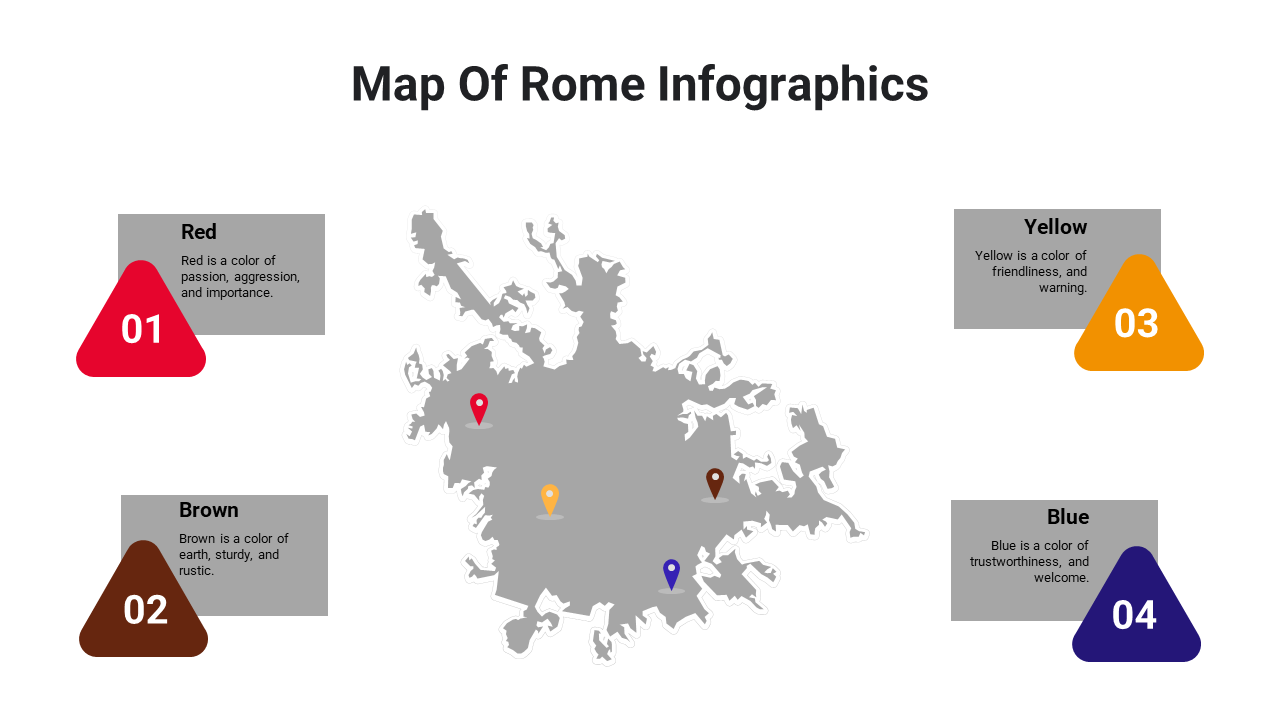 Map Of Rome Infographics

Red
Red is a color of passion, aggression, and importance.
01

Brown
Brown is a color of earth, sturdy, and rustic.
02

Yellow
Yellow is a color of friendliness, and warning.
03

Blue
Blue is a color of trustworthiness, and welcome.
04