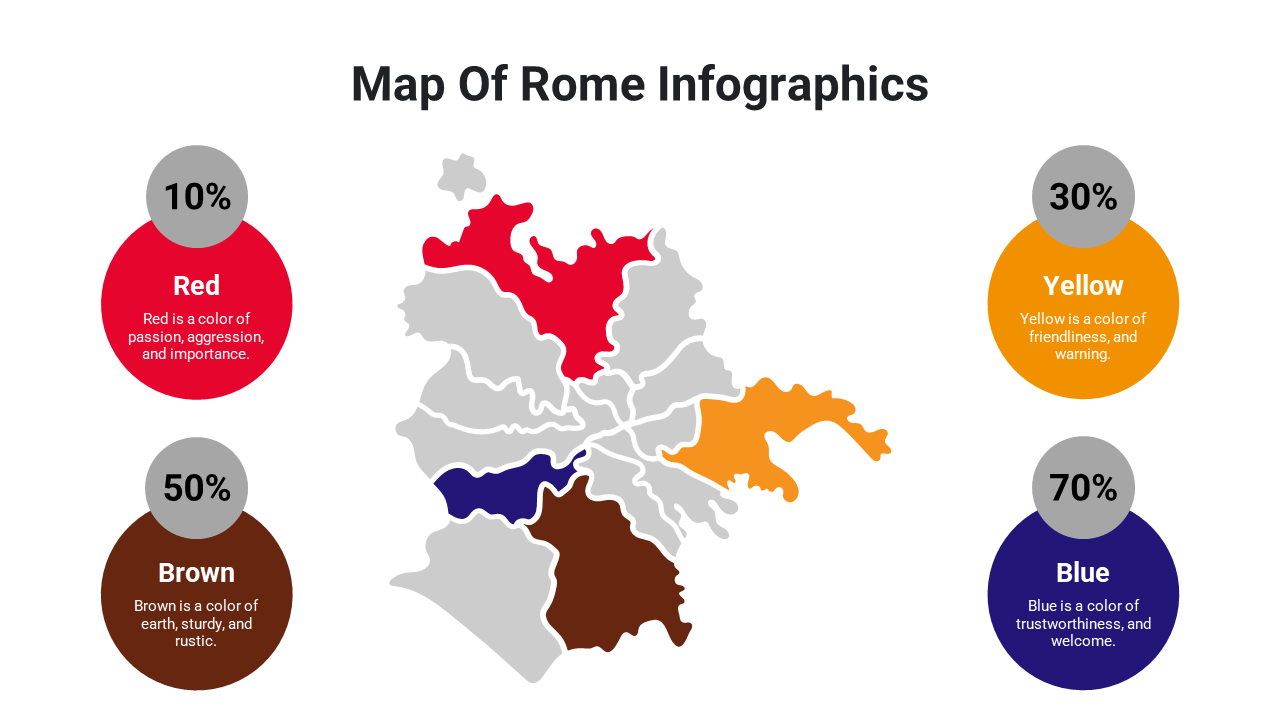 Map Of Rome Infographics

10%

Red

Red is a color of passion, aggression, and importance.

50%

Brown

Brown is a color of earth, sturdy, and rustic.

30%

Yellow

Yellow is a color of friendliness, and warning.

70%

Blue

Blue is a color of trustworthiness, and welcome.