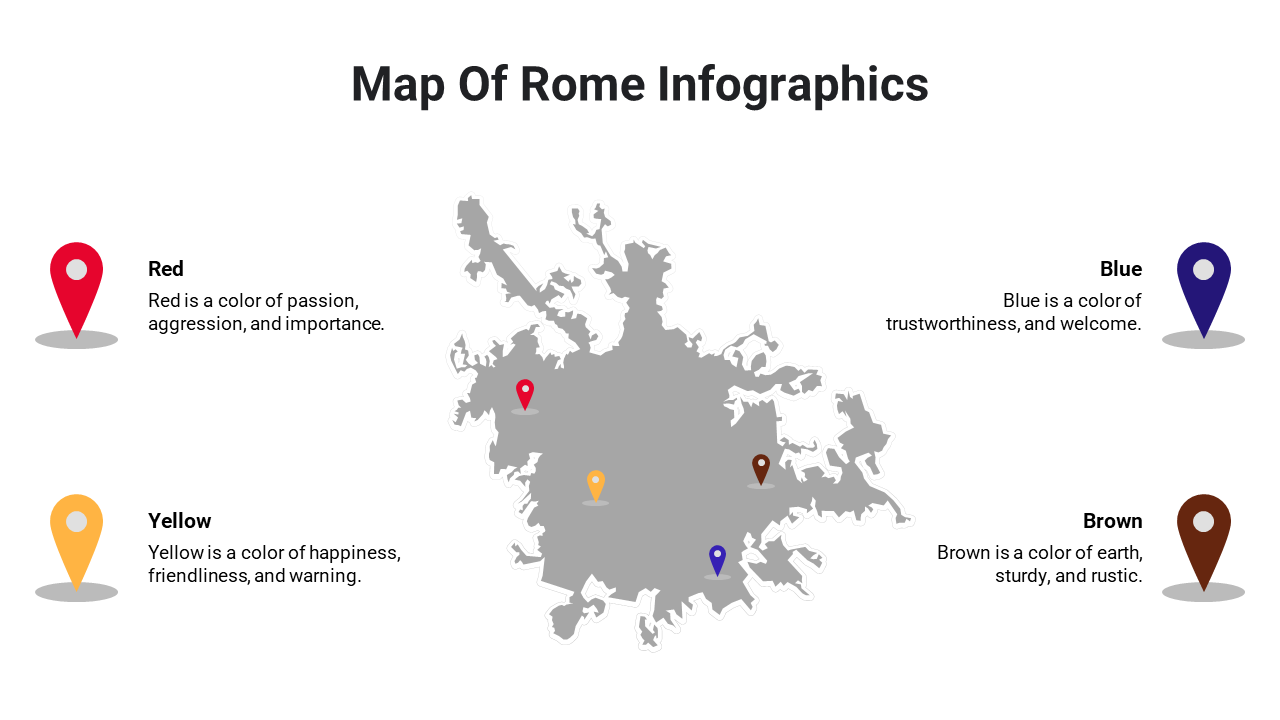 Map Of Rome Infographics

Red
Red is a color of passion, aggression, and importance.

Yellow
Yellow is a color of happiness, friendliness, and warning.

Blue
Blue is a color of trustworthiness, and welcome.

Brown
Brown is a color of earth, sturdy, and rustic.