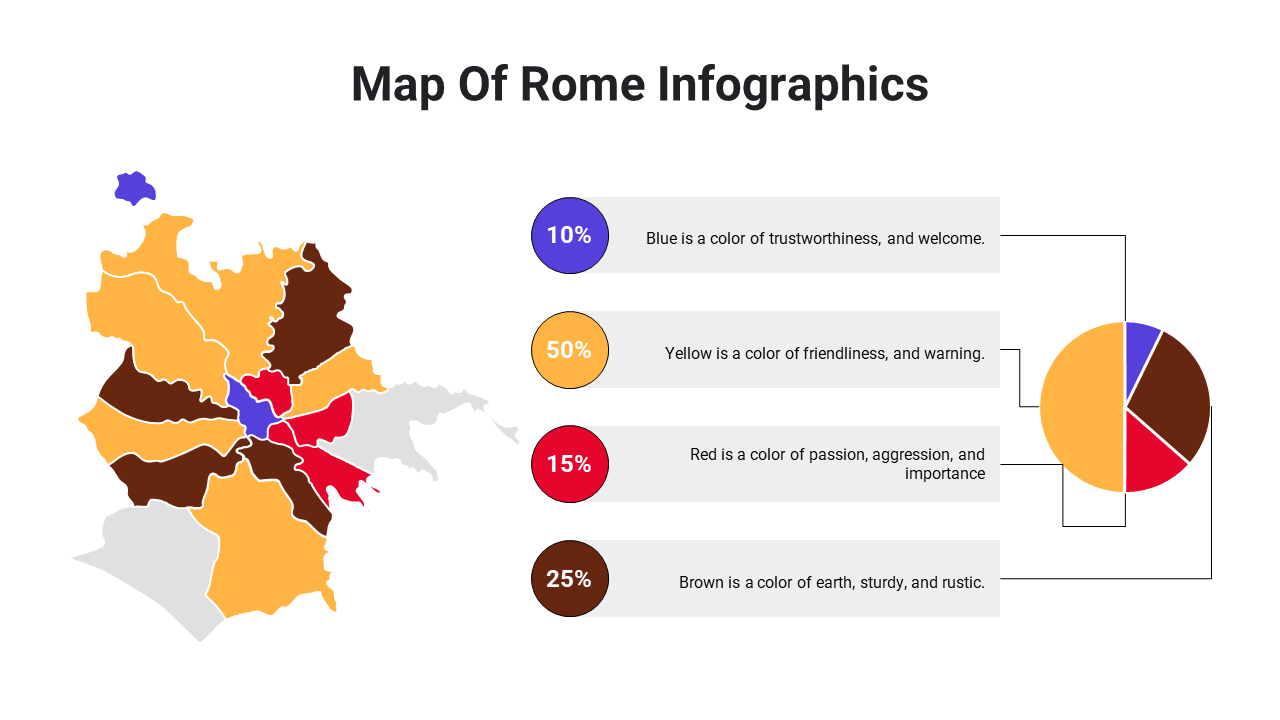 Map Of Rome Infographics

10%
Blue is a color of trustworthiness, and welcome.

50%
Yellow is a color of friendliness, and warning.

15%
Red is a color of passion, aggression, and importance

25%
Brown is a color of earth, sturdy, and rustic.