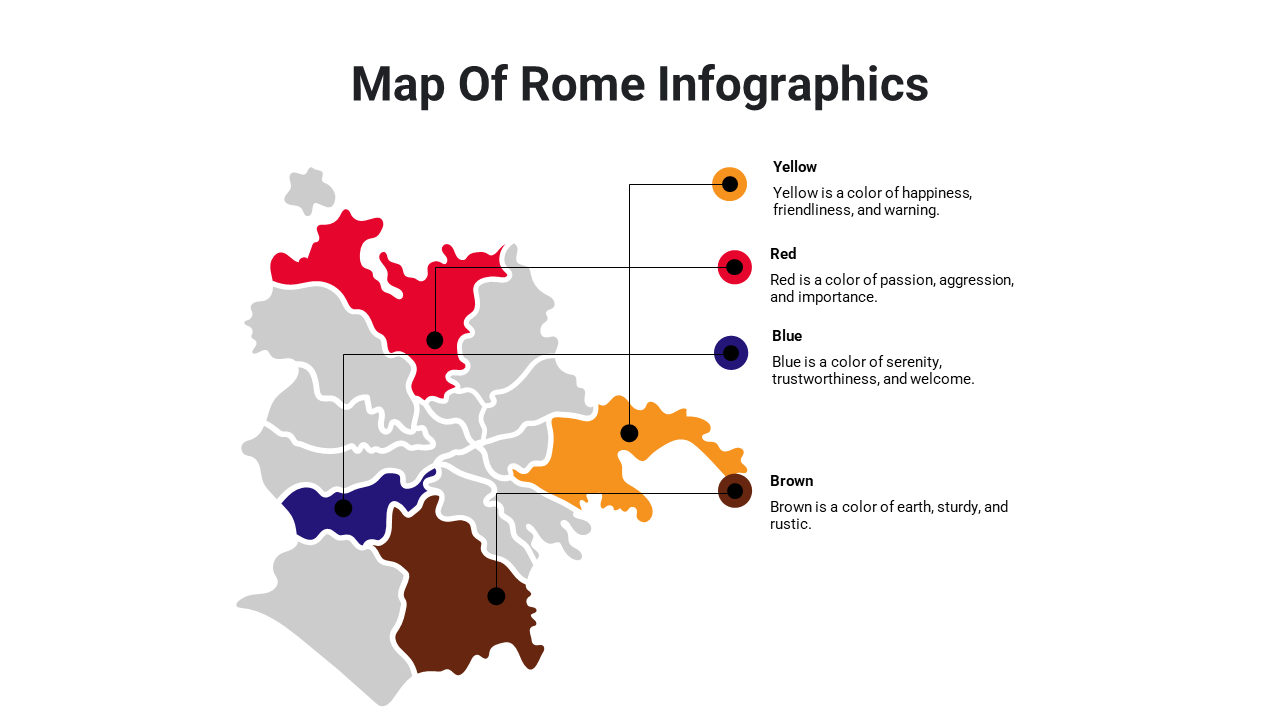 Map Of Rome Infographics

Yellow
Yellow is a color of happiness, friendliness, and warning.

Red
Red is a color of passion, aggression, and importance.

Blue
Blue is a color of serenity, trustworthiness, and welcome.

Brown
Brown is a color of earth, sturdy, and rustic.