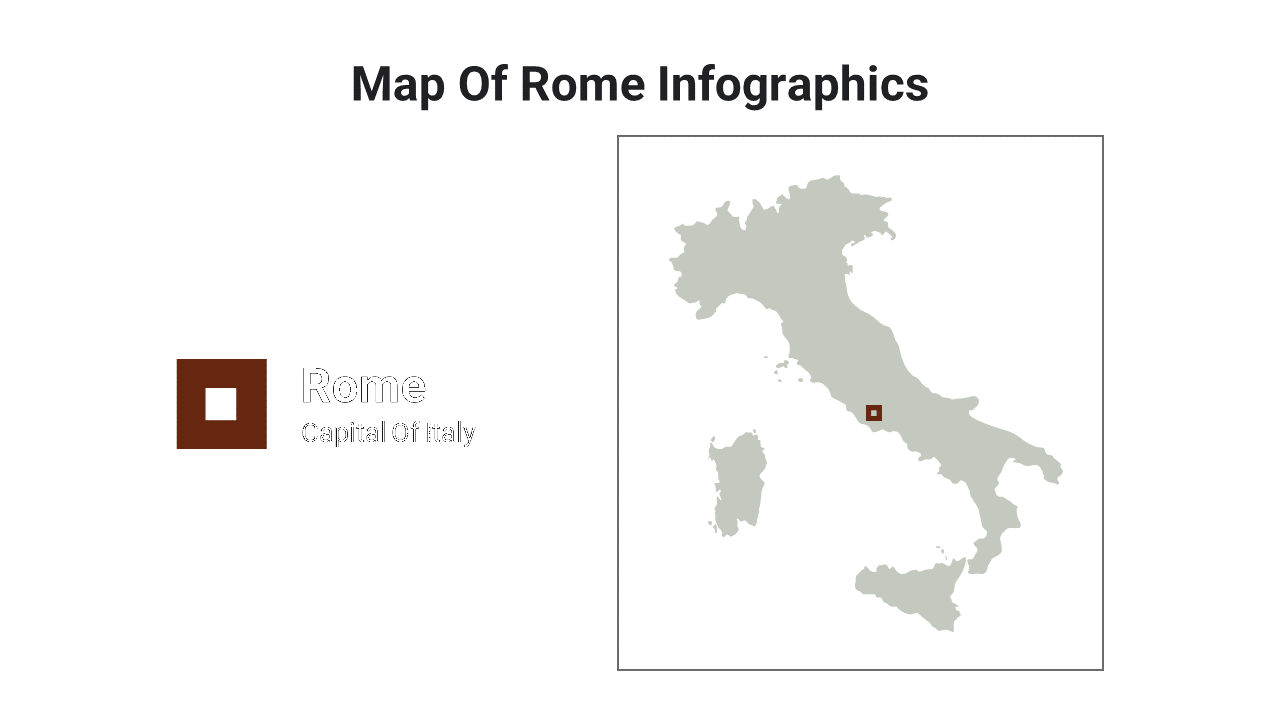 Map Of Rome Infographics

Rome
Capital Of Italy