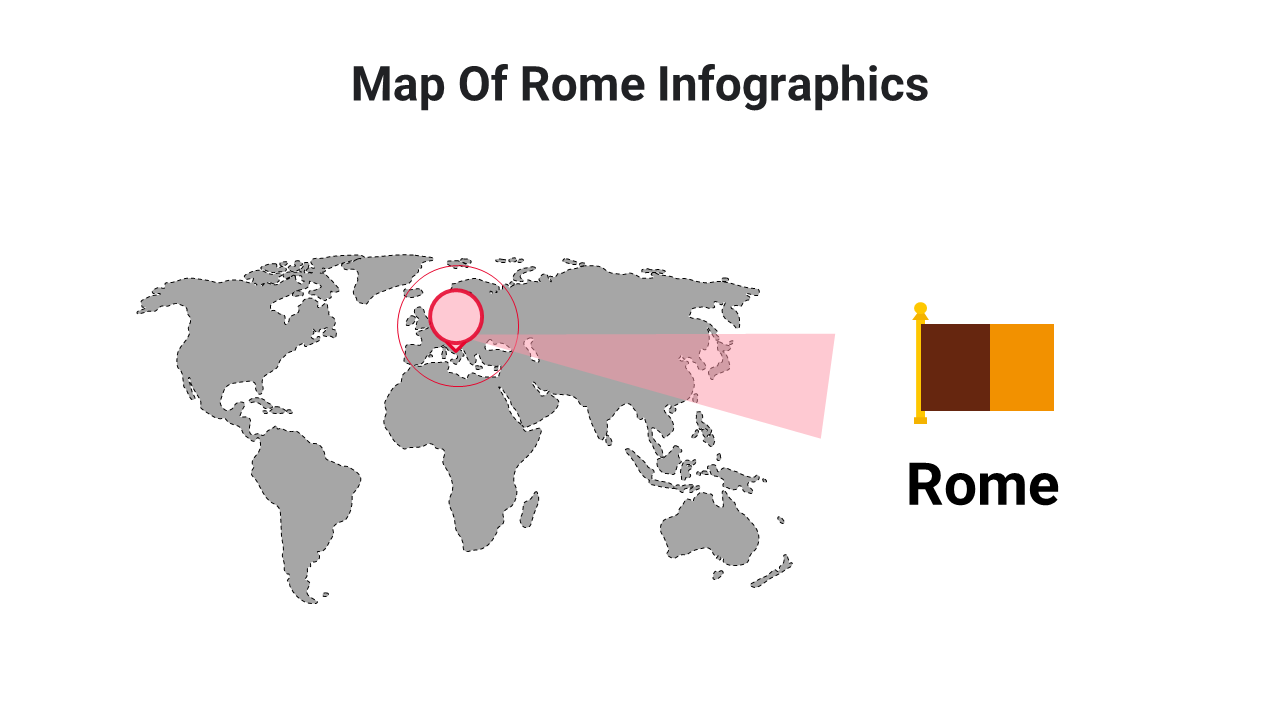 Map Of Rome Infographics

Rome